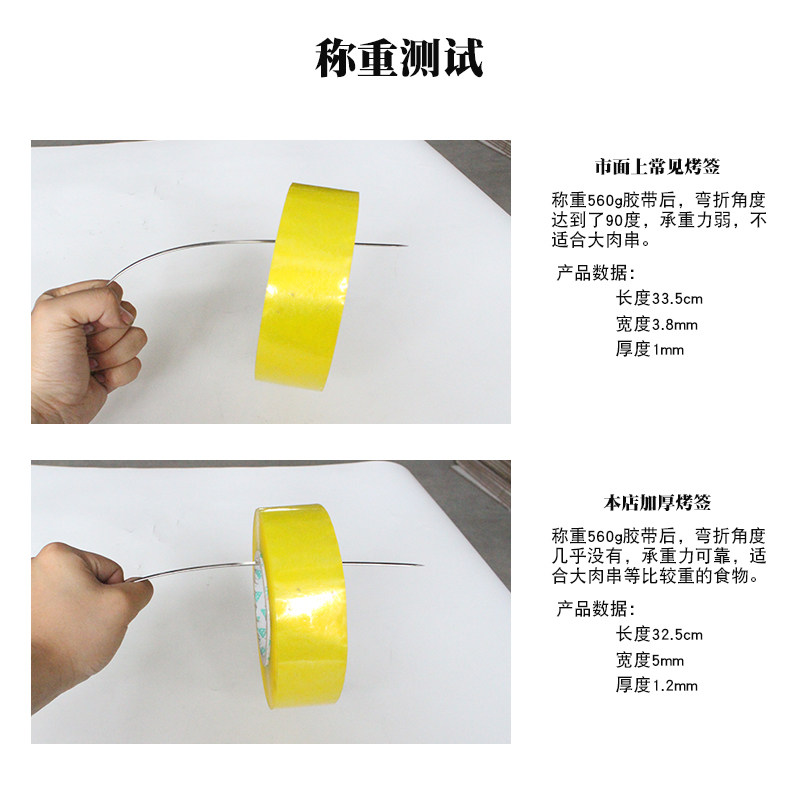 称重测试

市面上常见烤签

称重560g胶带后，弯折角度达到了90度，承重力弱，不适合大肉串。

产品数据：

长度33.5cm

宽度3.8mm

厚度1mm

本店加厚烤签

称重560g胶带后，弯折角度几乎没有，承重力可靠，适合大肉串等比较重的食物。

产品数据：

长度32.5cm

宽度5mm

厚度1.2mm