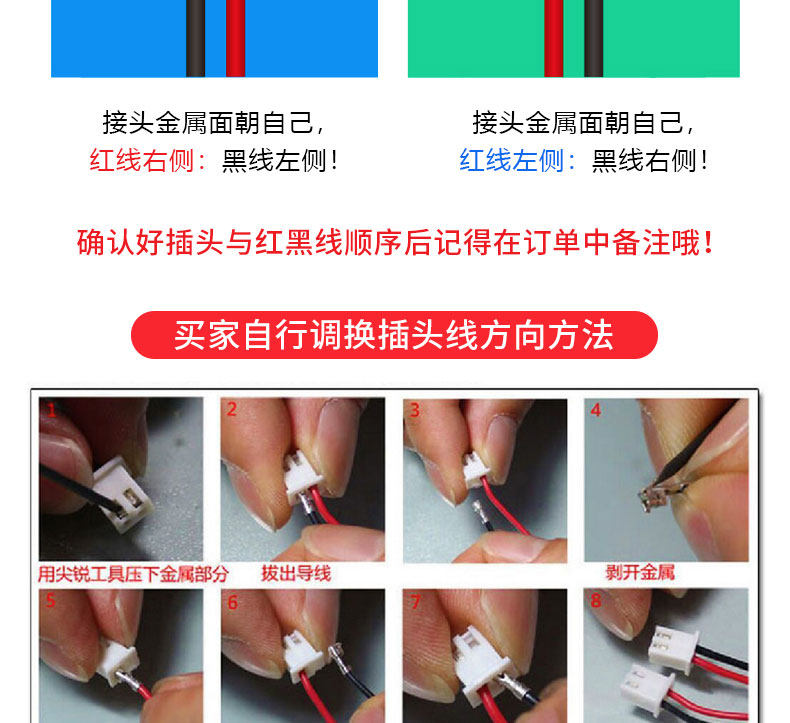 接头金属面朝自己，
红线右侧：黑线左侧！

接头金属面朝自己，
红线左侧：黑线右侧！

确认好插头与红黑线顺序后记得在订单中备注哦！

买家自行调换插头线方向方法

1
2
3
4
用尖锐工具压下金属部分
拔出导线
剥开金属
5
6
7
8