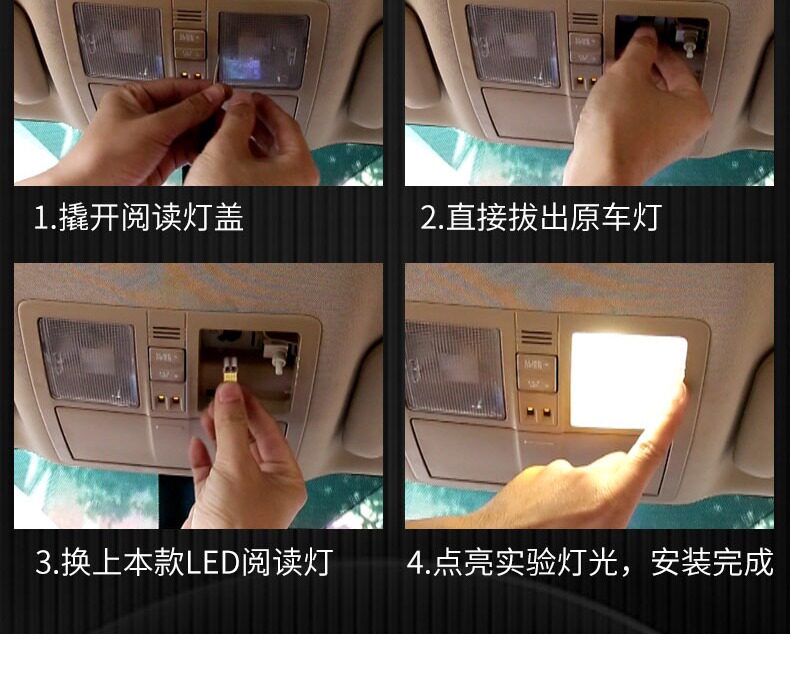 1.撬开阅读灯盖

2.直接拔出原车灯

3.换上本款LED阅读灯

4.点亮实验灯光，安装完成