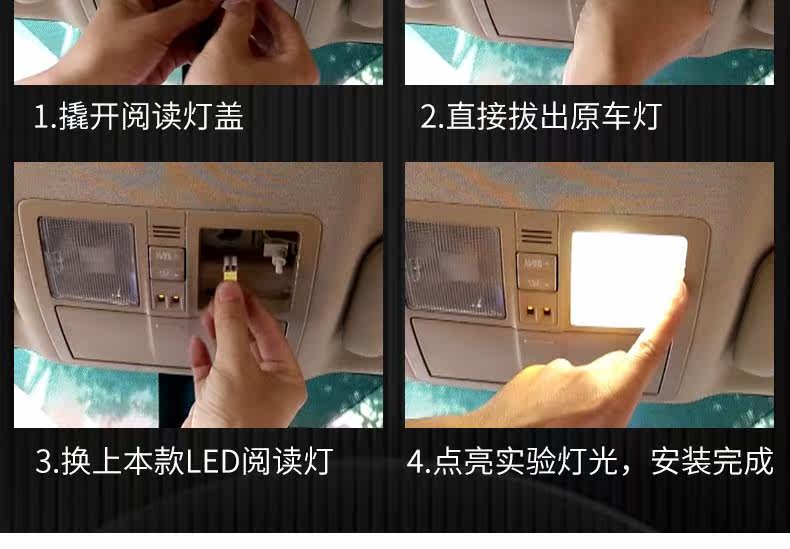 1.撬开阅读灯盖

2.直接拔出原车灯

3.换上本款LED阅读灯

4.点亮实验灯光，安装完成