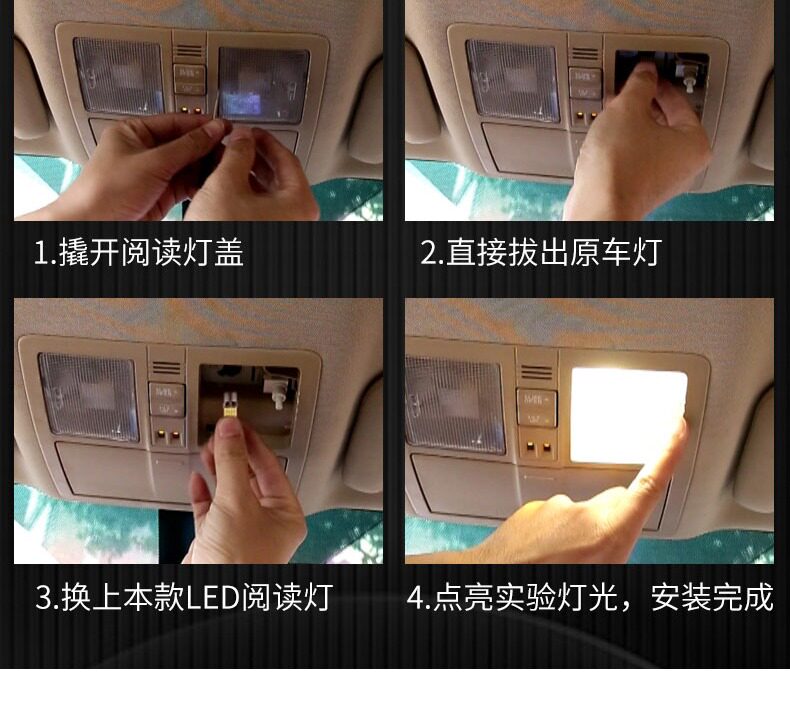 1.撬开阅读灯盖

2.直接拔出原车灯

3.换上本款LED阅读灯

4.点亮实验灯光，安装完成