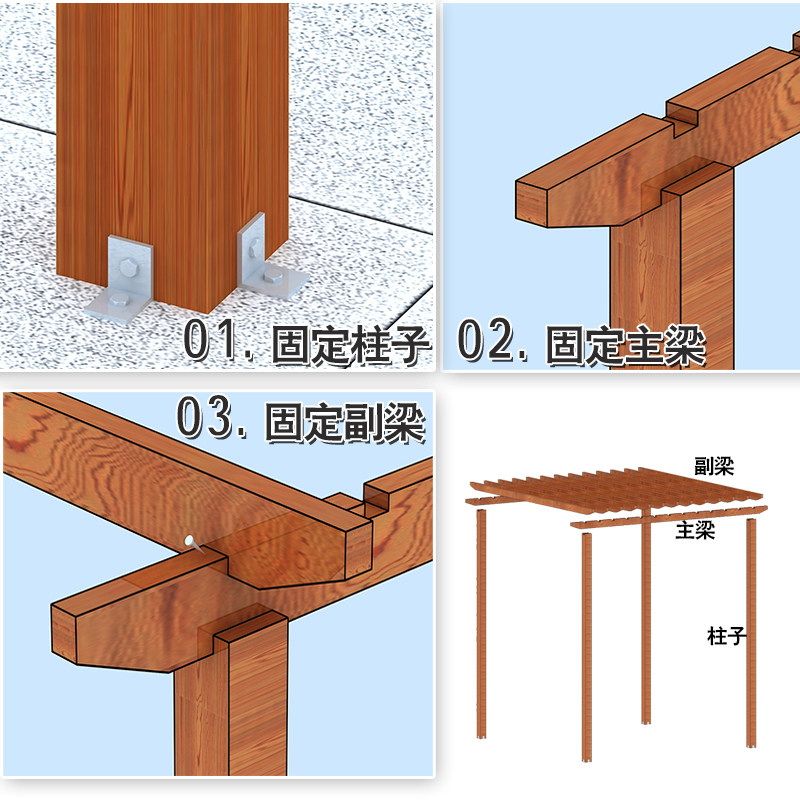 01. 固定柱子

02. 固定主梁

03. 固定副梁

副梁

主梁

柱子