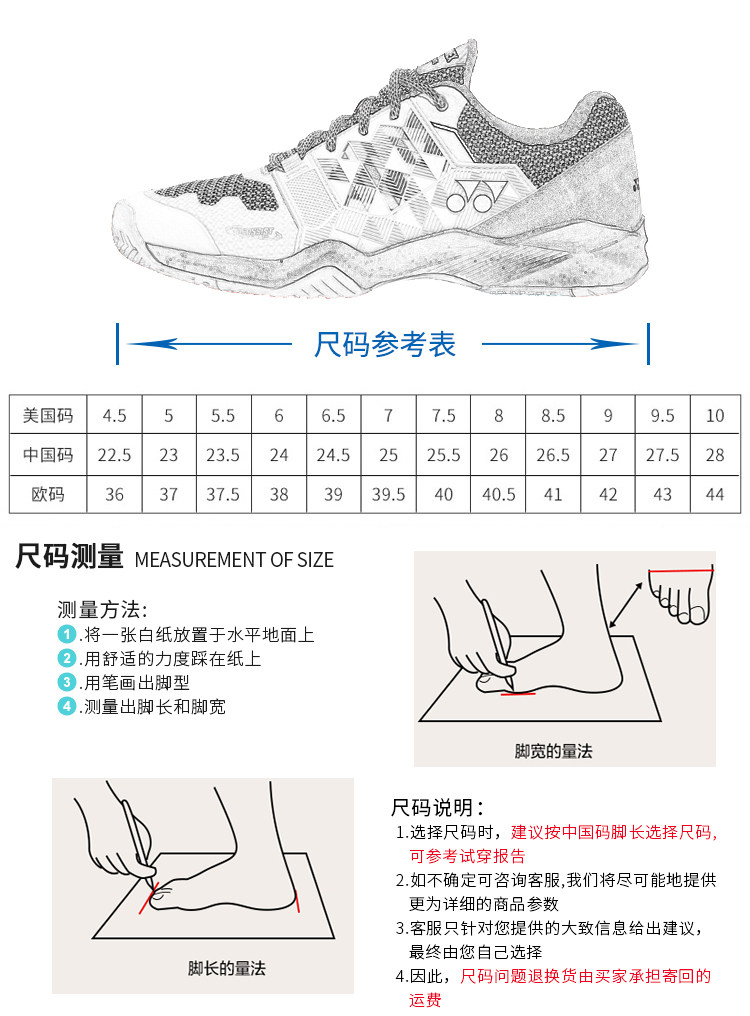 尺码参考表

| 美国码 | 4.5 | 5 | 5.5 | 6 | 6.5 | 7 | 7.5 | 8 | 8.5 | 9 | 9.5 | 10 |
|---|---|---|---|---|---|---|---|---|---|---|---|---|
| 中国码 | 22.5 | 23 | 23.5 | 24 | 24.5 | 25 | 25.5 | 26 | 26.5 | 27 | 27.5 | 28 |
| 欧码 | 36 | 37 | 37.5 | 38 | 39 | 39.5 | 40 | 40.5 | 41 | 42 | 43 | 44 |

尺码测量 MEASUREMENT OF SIZE

测量方法:
1.将一张白纸放置于水平地面上
2.用舒适的力度踩在纸上
3.用笔画出脚型
4.测量出脚长和脚宽

脚宽的量法

脚长的量法

尺码说明:
1.选择尺码时，建议按中国码脚长选择尺码，可参考试穿报告
2.如不确定可咨询客服,我们将尽可能地提供更为详细的商品参数
3.客服只针对您提供的大致信息给出建议，最终由您自己选择
4.因此，尺码问题退换货由买家承担寄回的运费