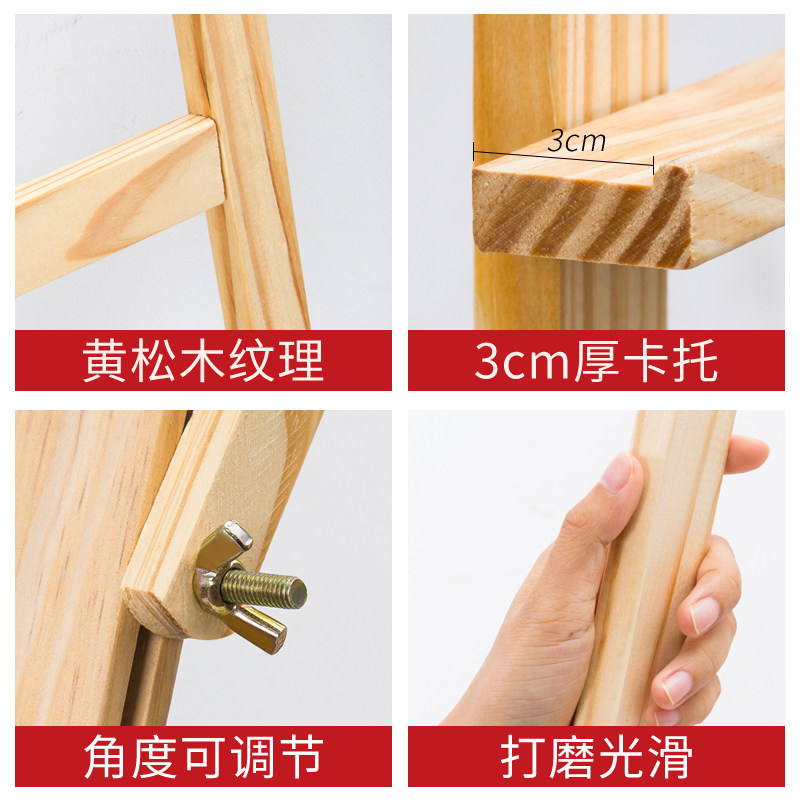 黄松木纹理

3cm

3cm厚卡托

角度可调节

打磨光滑