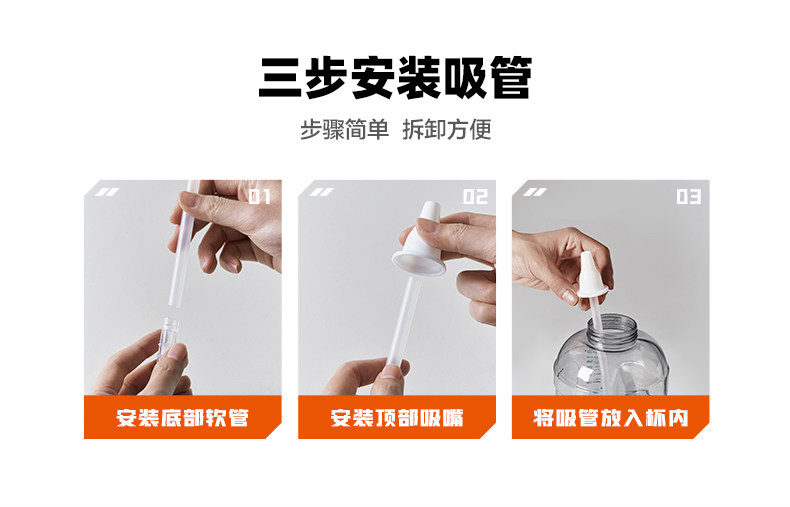 三步安装吸管

步骤简单 拆卸方便

01

安装底部软管

02

安装顶部吸嘴

03

将吸管放入杯内