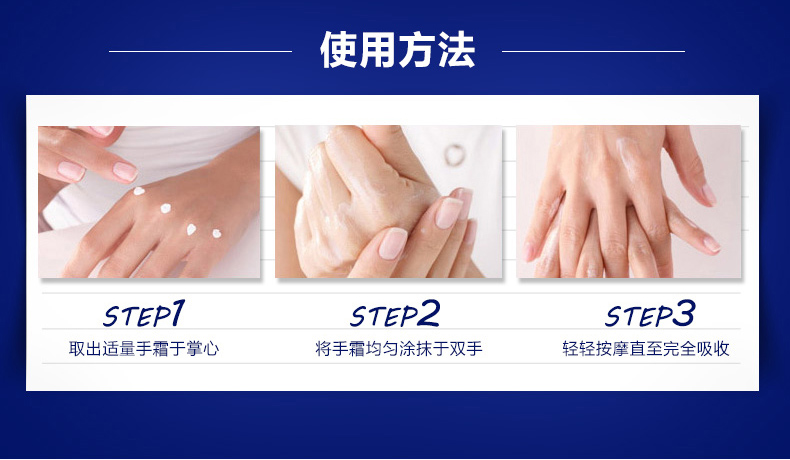 使用方法

STEP1
取出适量手霜于掌心

STEP2
将手霜均匀涂抹于双手

STEP3
轻轻按摩直至完全吸收