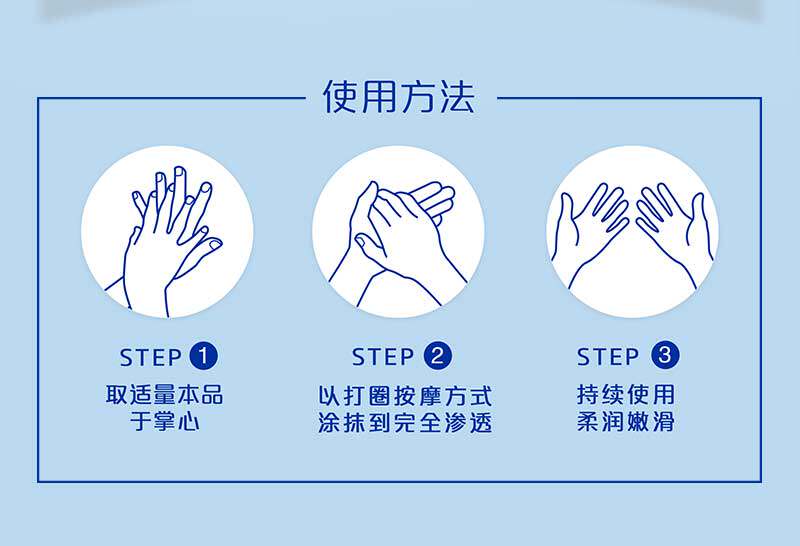 使用方法

STEP 1
取适量本品
于掌心

STEP 2
以打圈按摩方式
涂抹到完全渗透

STEP 3
持续使用
柔润嫩滑