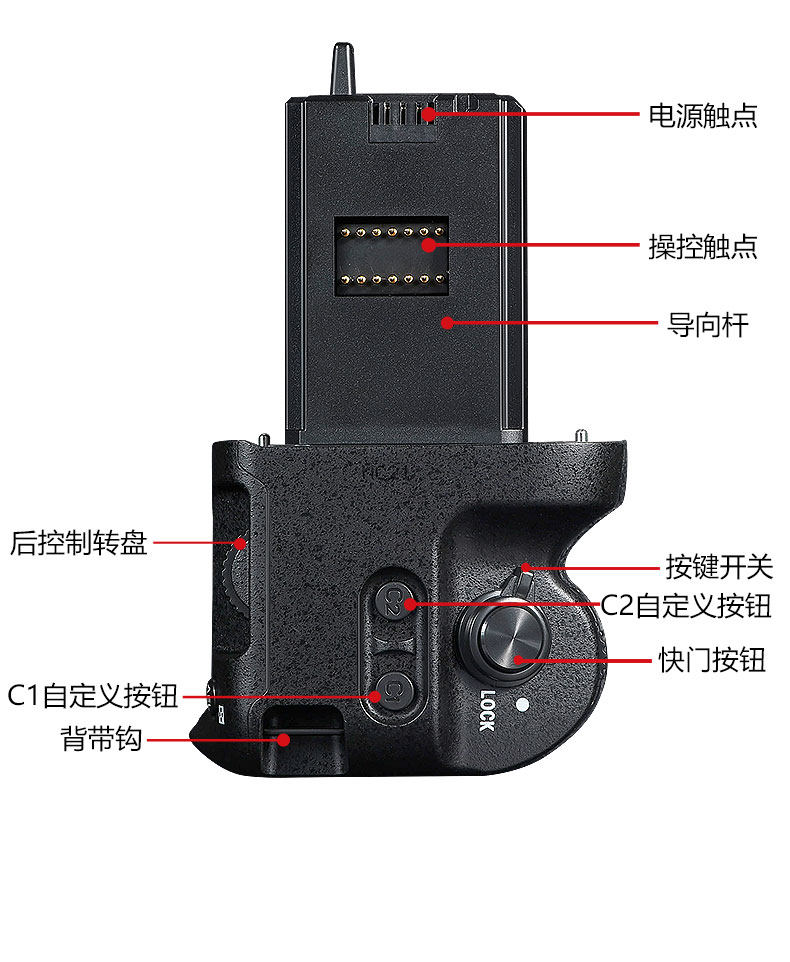 电源触点

操控触点

导向杆

后控制转盘

按键开关

C2自定义按钮

快门按钮

C1自定义按钮

背带钩

C2

C1

LOCK