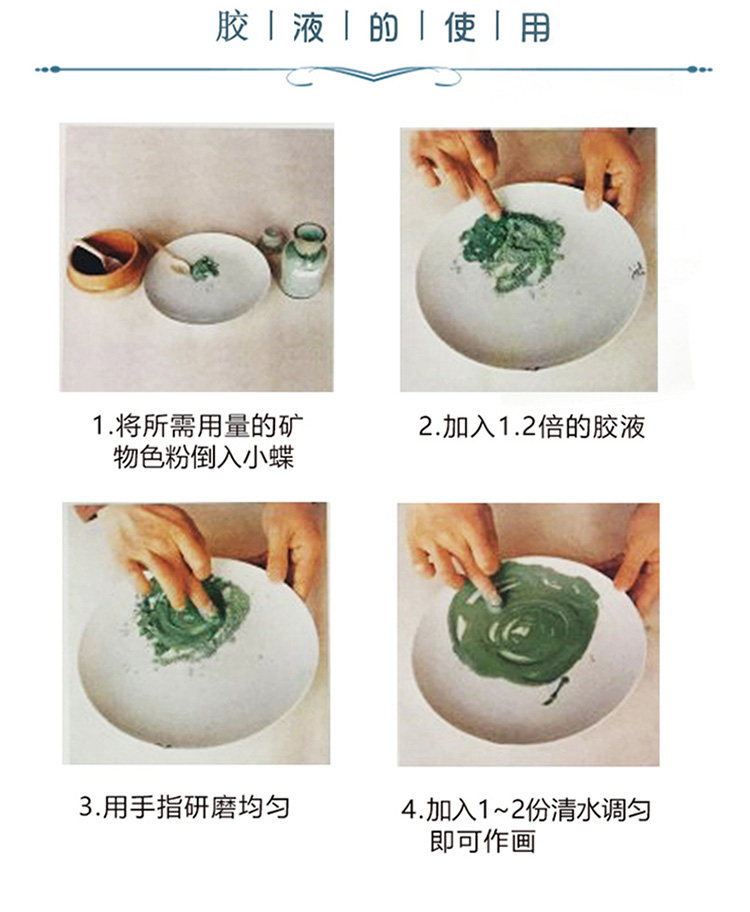 胶 | 液 | 的 | 使 | 用

1.将所需用量的矿物色粉倒入小蝶

2.加入1.2倍的胶液

3.用手指研磨均匀

4.加入1~2份清水调匀即可作画