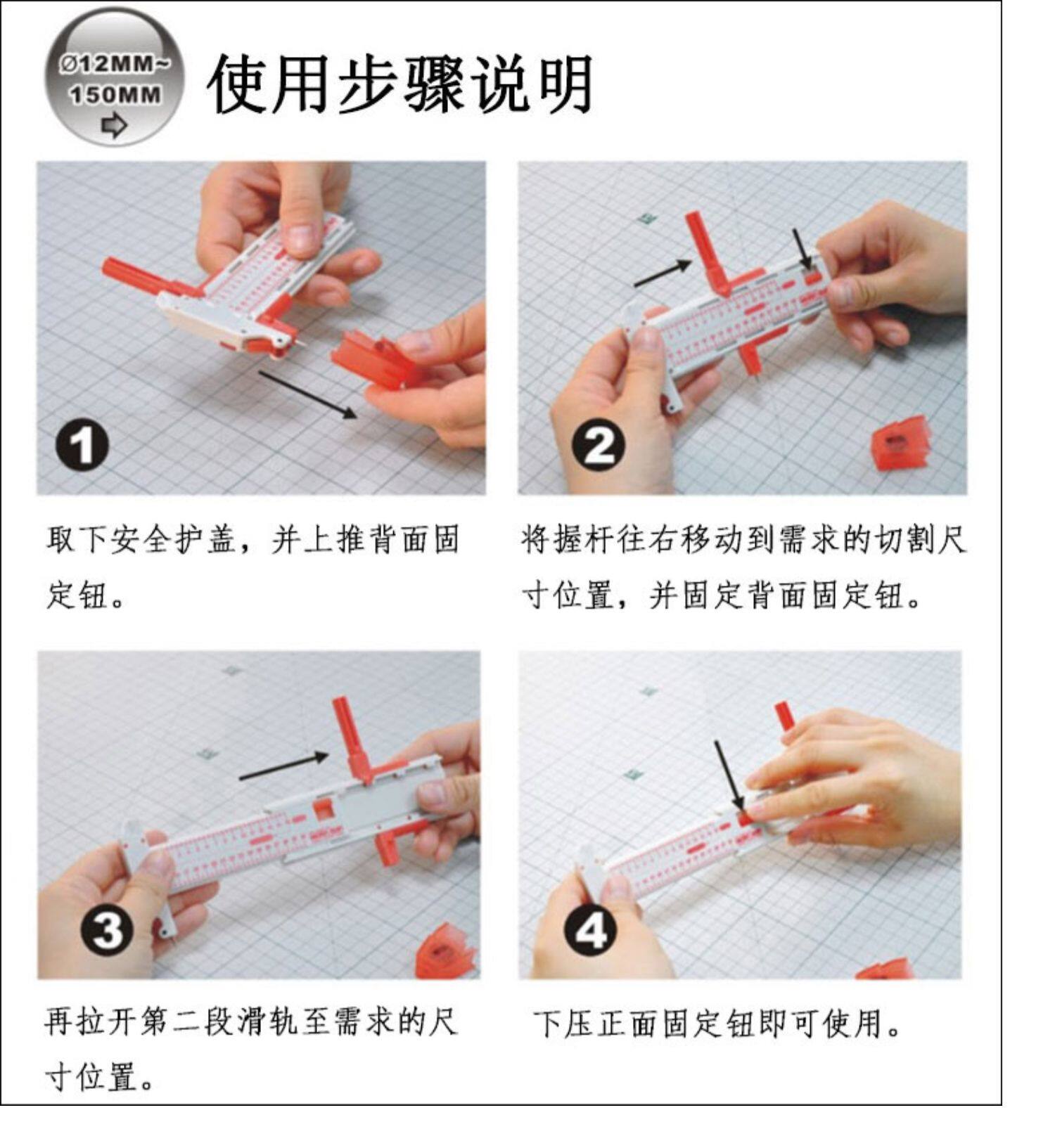 Ø12MM~
150MM

使用步骤说明

1

取下安全护盖，并上推背面固定钮。

2

将握杆往右移动到需求的切割尺寸位置，并固定背面固定钮。

3

再拉开第二段滑轨至需求的尺寸位置。

4

下压正面固定钮即可使用。