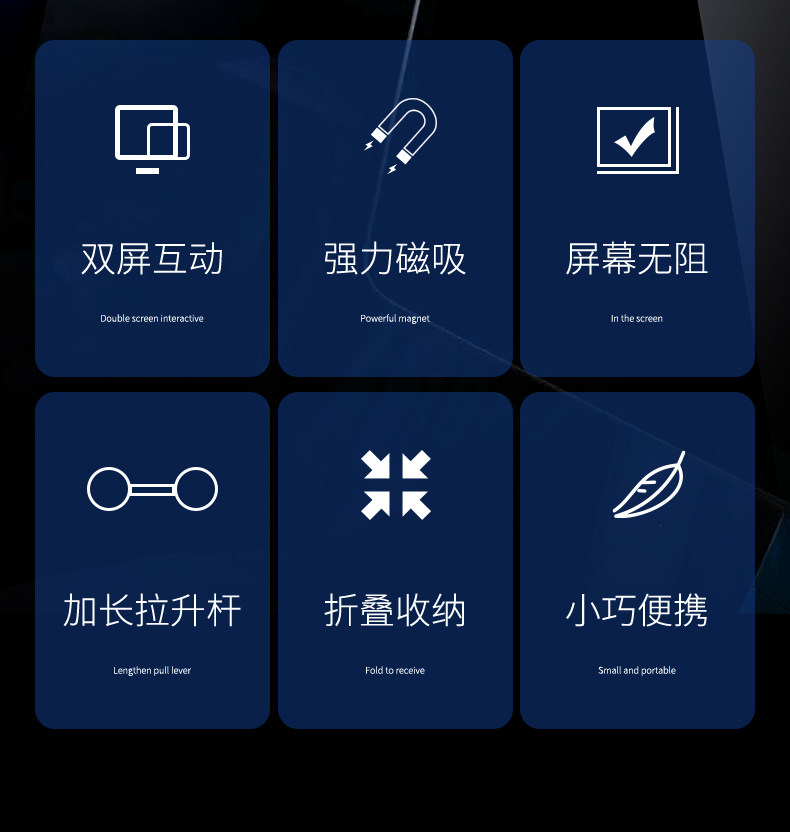 双屏互动

Double screen interactive

强力磁吸

Powerful magnet

屏幕无阻

In the screen

加长拉升杆

Lengthen pull lever

折叠收纳

Fold to receive

小巧便携

Small and portable