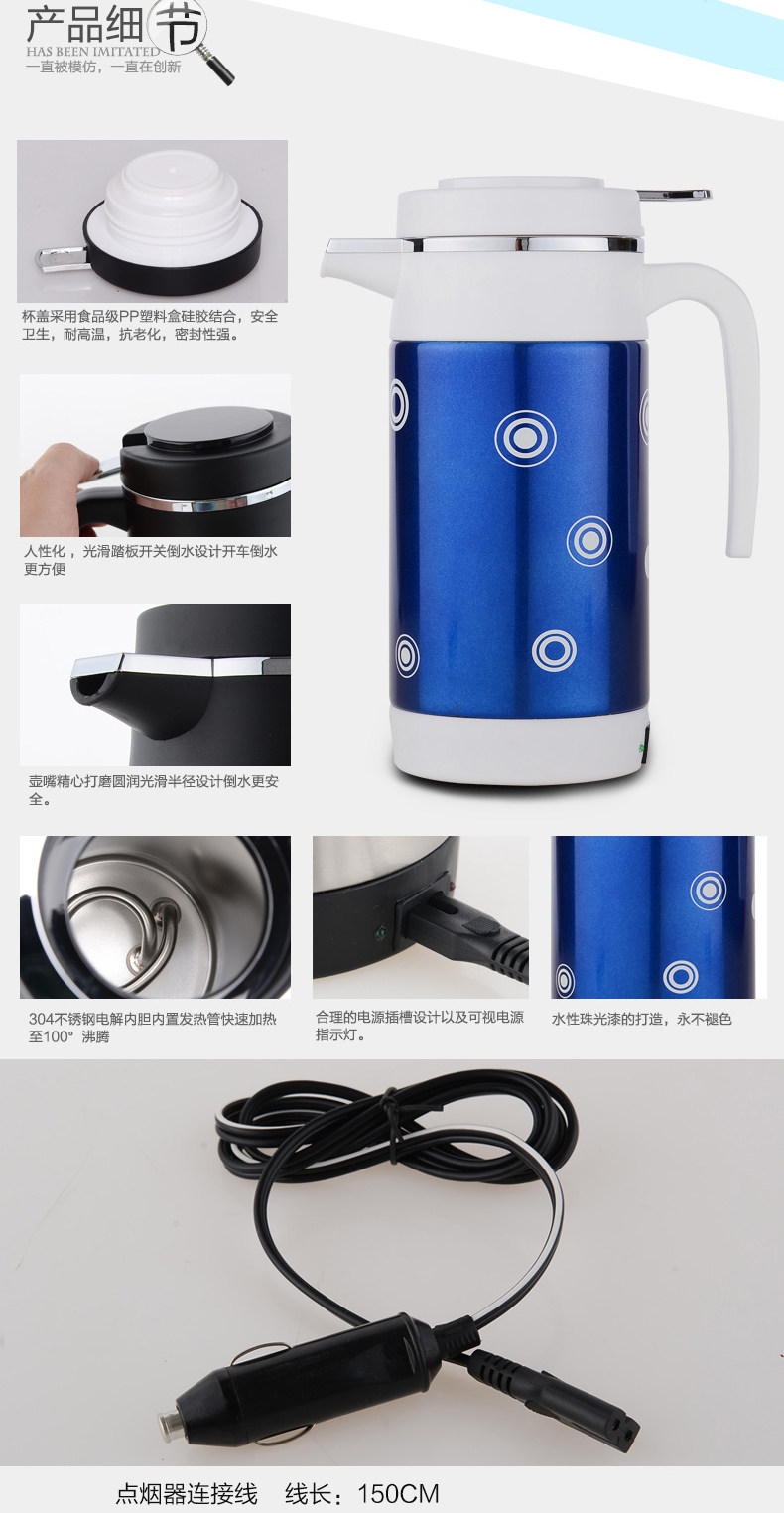 产品细节
HAS BEEN IMITATED
一直被模仿，一直在创新

杯盖采用食品级PP塑料盒硅胶结合，安全卫生，耐高温，抗老化，密封性强。

人性化，光滑踏板开关倒水设计开车倒水更方便

壶嘴精心打磨圆润光滑半径设计倒水更安全。

304不锈钢电解内胆内置发热管快速加热至100° 沸腾

合理的电源插槽设计以及可视电源指示灯。

水性珠光漆的打造，永不褪色

点烟器连接线　线长：150CM