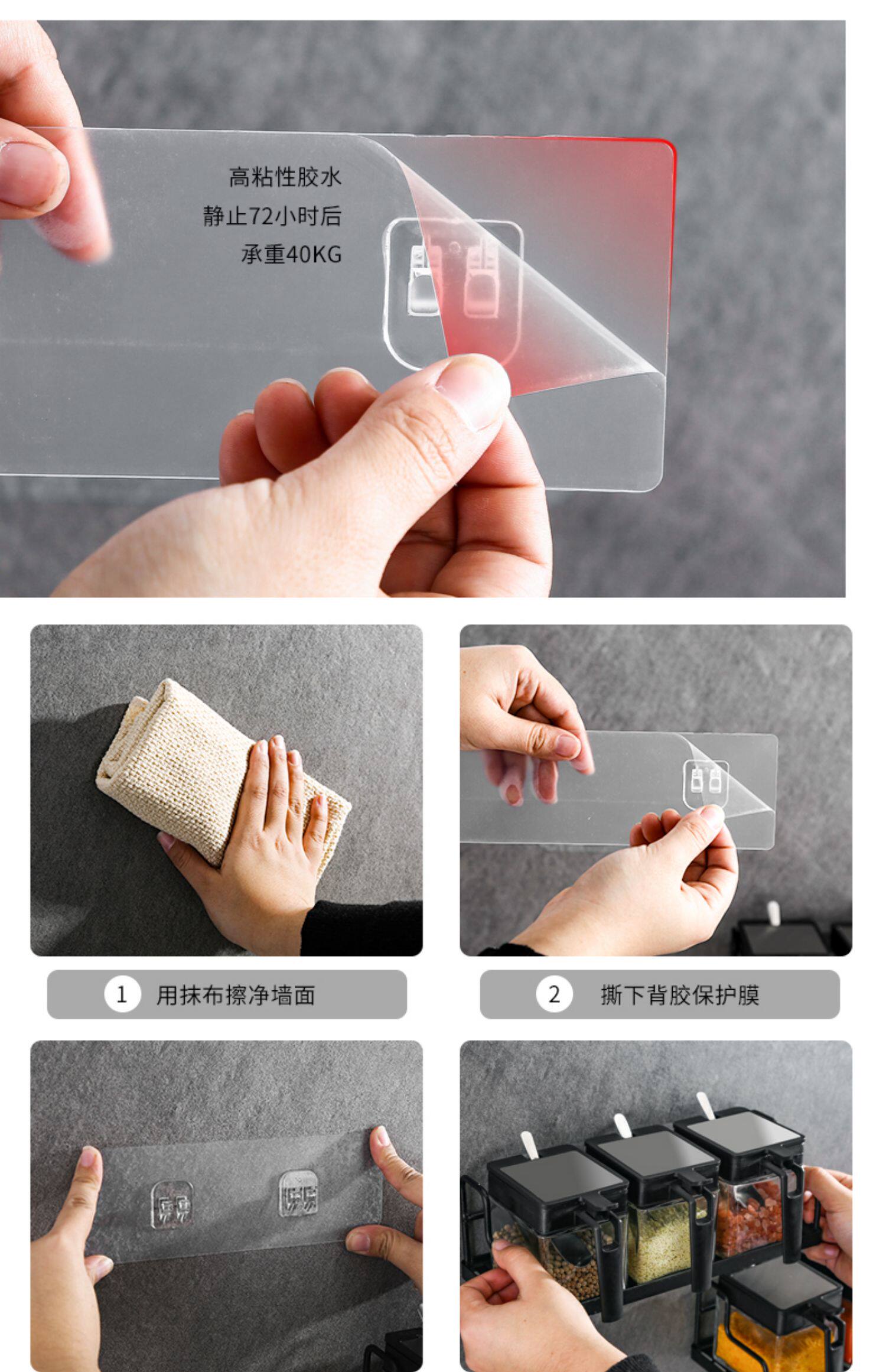 高粘性胶水
静止72小时后
承重40KG

1 用抹布擦净墙面

2 撕下背胶保护膜