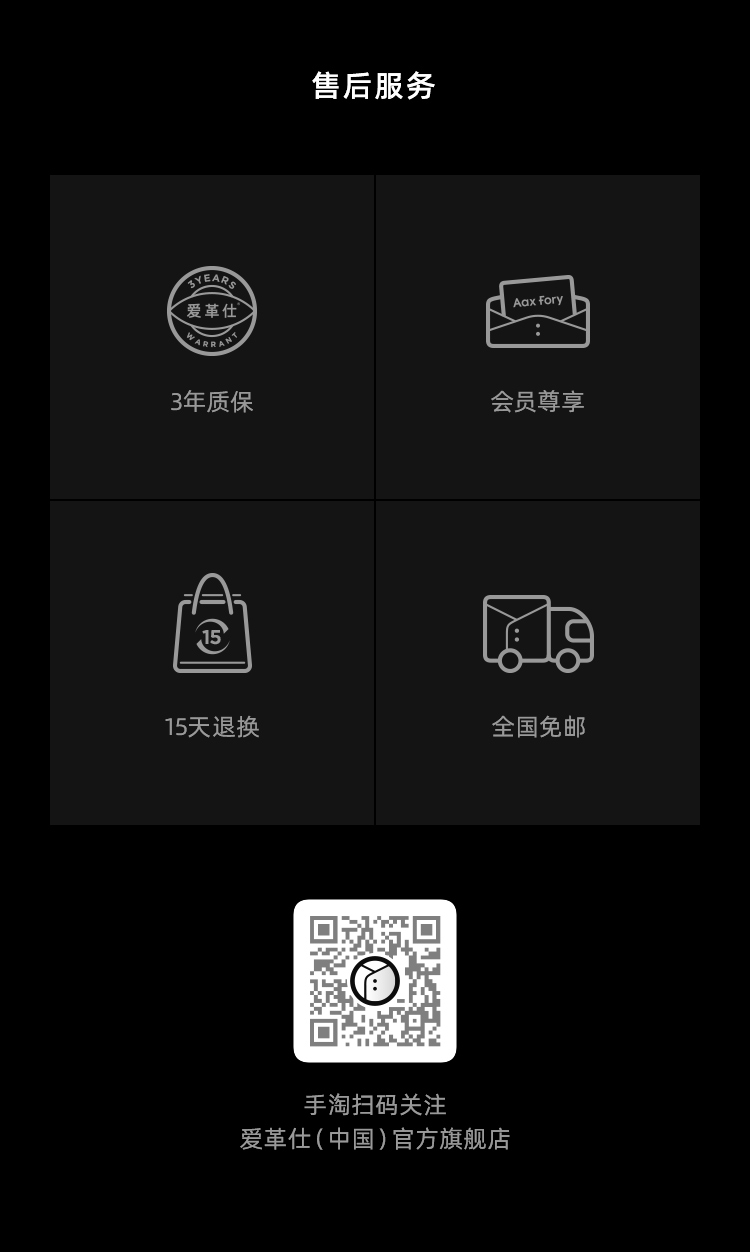 售后服务

3YEARS
爱革仕
WARRANT

3年质保

Aax Fory

会员尊享

15

15天退换

全国免邮

手淘扫码关注
爱革仕(中国)官方旗舰店