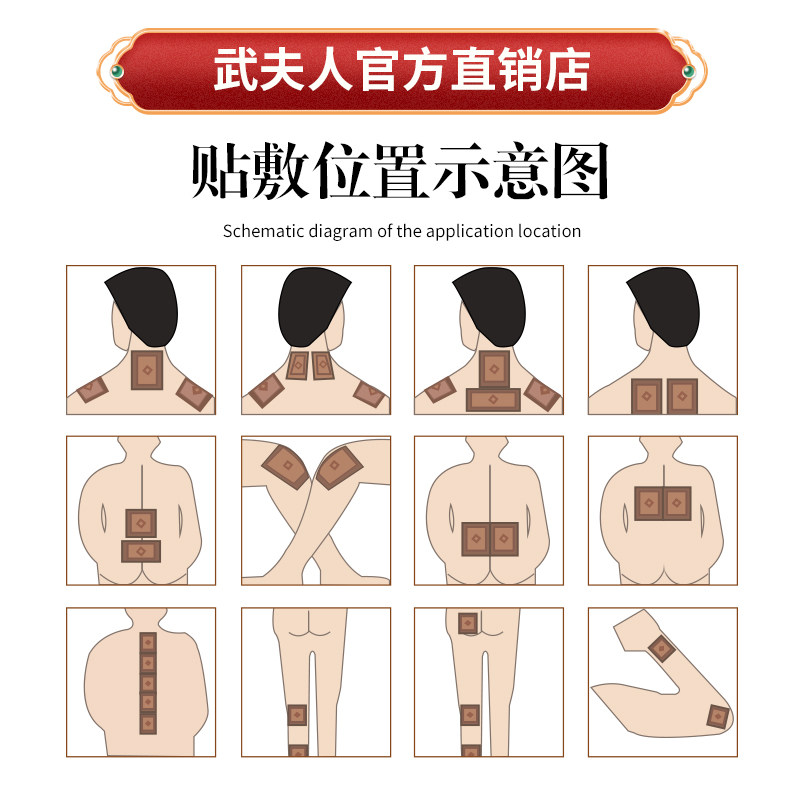 武夫人官方直销店

贴敷位置示意图

Schematic diagram of the application location