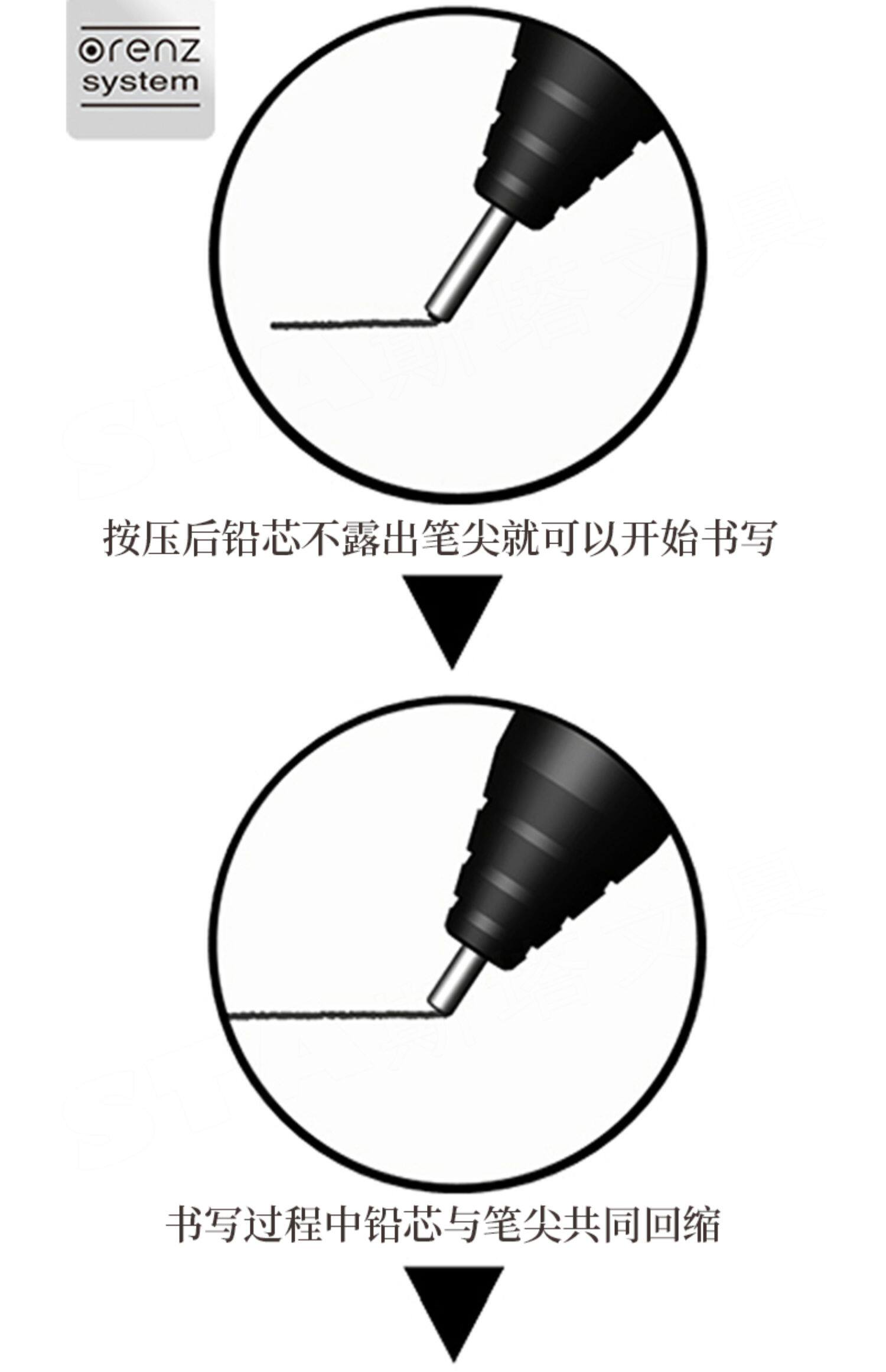 orenz
system

按压后铅芯不露出笔尖就可以开始书写

书写过程中铅芯与笔尖共同回缩