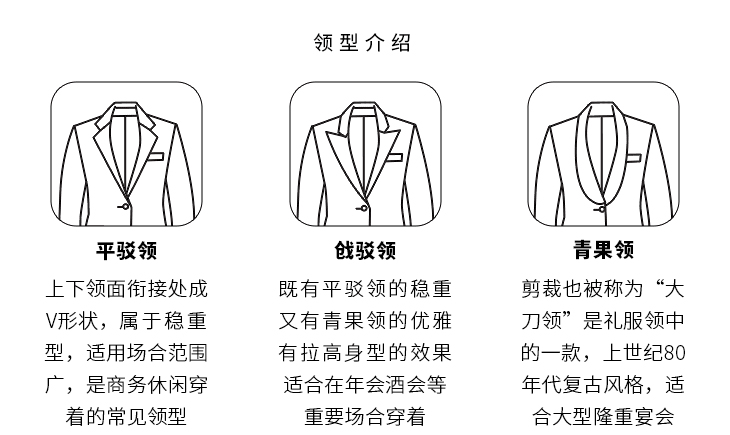 领型介绍

平驳领

上下领面衔接处成V形状，属于稳重型，适用场合范围广，是商务休闲穿着的常见领型

戗驳领

既有平驳领的稳重又有青果领的优雅有拉高身型的效果适合在年会酒会等重要场合穿着

青果领

剪裁也被称为“大刀领”是礼服领中的一款，上世纪80年代复古风格，适合大型隆重宴会