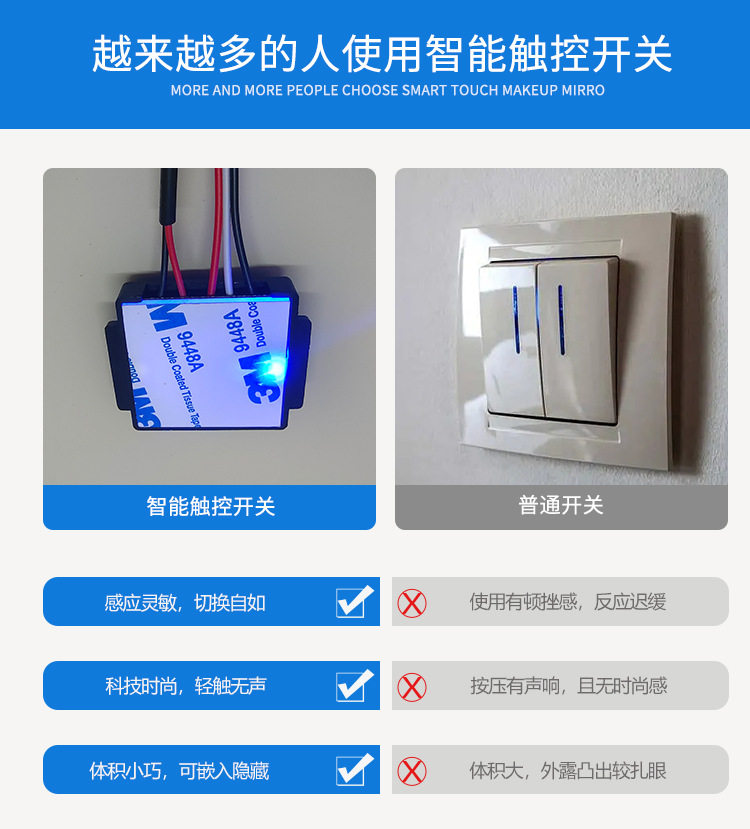 越来越多的人使用智能触控开关

MORE AND MORE PEOPLE CHOOSE SMART TOUCH MAKEUP MIRRO

3M 9448A Double Coated Tissue Tape

3M 9448A Double Coa

智能触控开关

普通开关

感应灵敏，切换自如

使用有顿挫感，反应迟缓

科技时尚，轻触无声

按压有声响，且无时尚感

体积小巧，可嵌入隐藏

体积大，外露凸出较扎眼