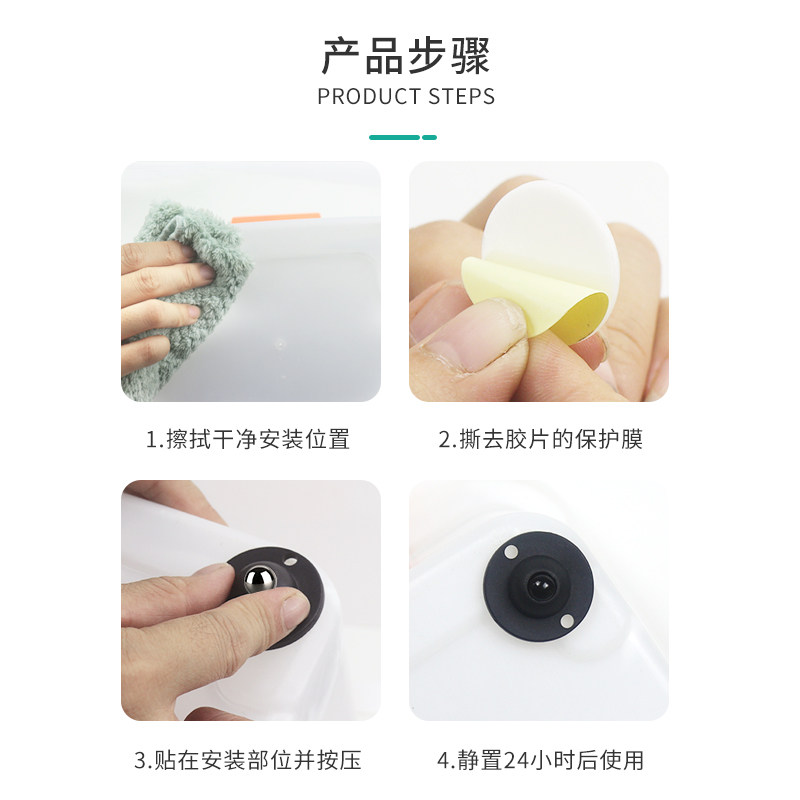 产品步骤
PRODUCT STEPS

1.擦拭干净安装位置

2.撕去胶片的保护膜

3.贴在安装部位并按压

4.静置24小时后使用