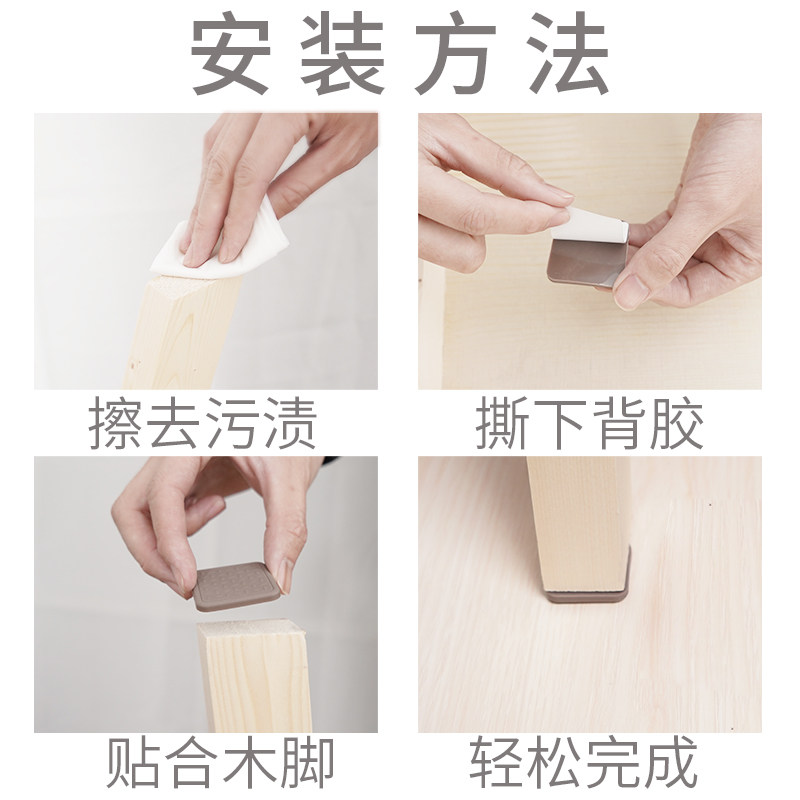 安装方法

擦去污渍

撕下背胶

贴合木脚

轻松完成