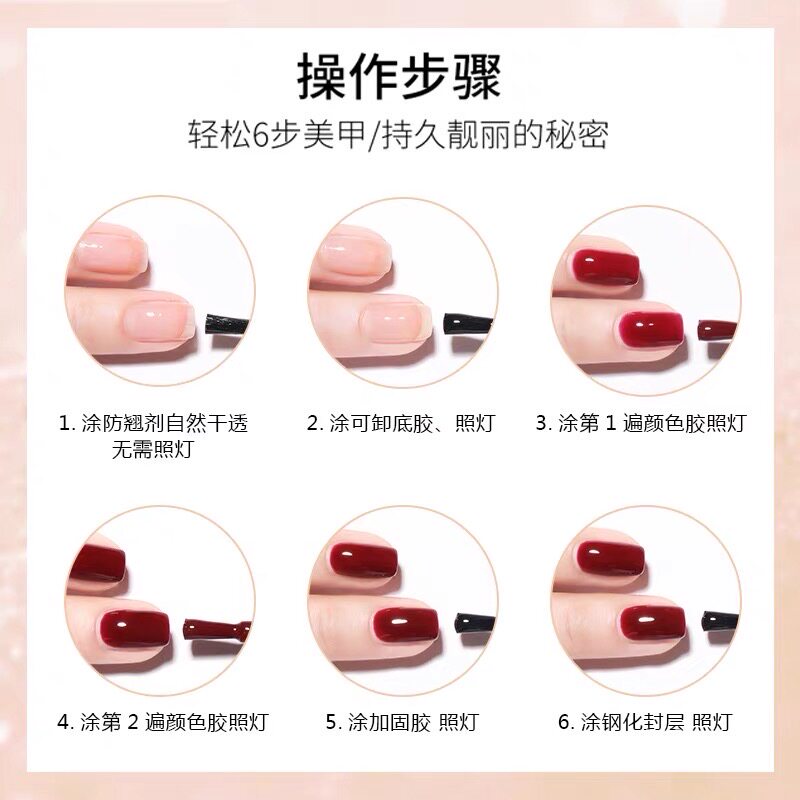 操作步骤

轻松6步美甲/持久靓丽的秘密

1. 涂防翘剂自然干透
无需照灯

2. 涂可卸底胶、照灯

3. 涂第 1 遍颜色胶照灯

4. 涂第 2 遍颜色胶照灯

5. 涂加固胶 照灯

6. 涂钢化封层 照灯