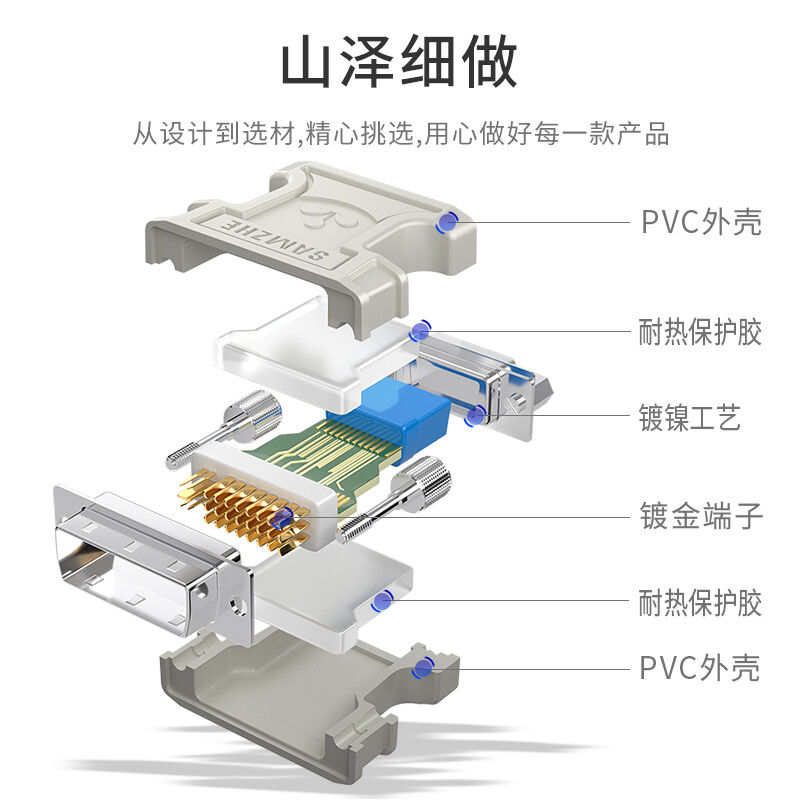 山泽细做

从设计到选材,精心挑选,用心做好每一款产品

SAMZHE

PVC外壳

耐热保护胶

镀镍工艺

镀金端子

耐热保护胶

PVC外壳