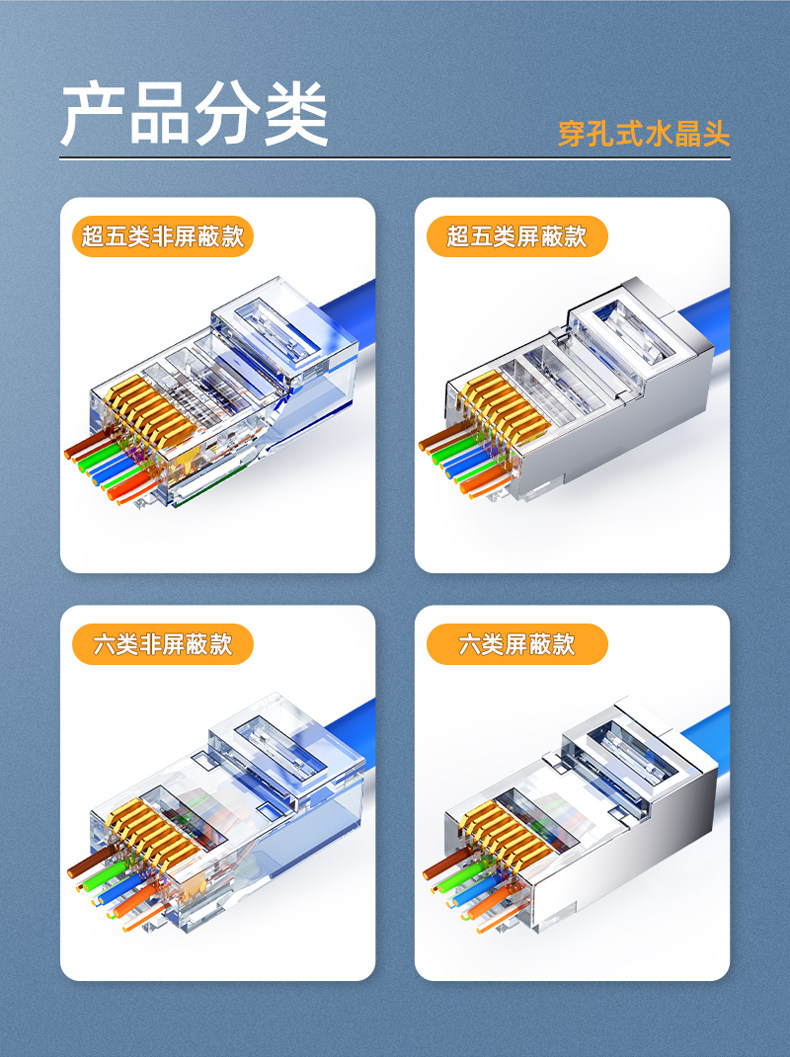 产品分类

穿孔式水晶头

超五类非屏蔽款

超五类屏蔽款

六类非屏蔽款

六类屏蔽款