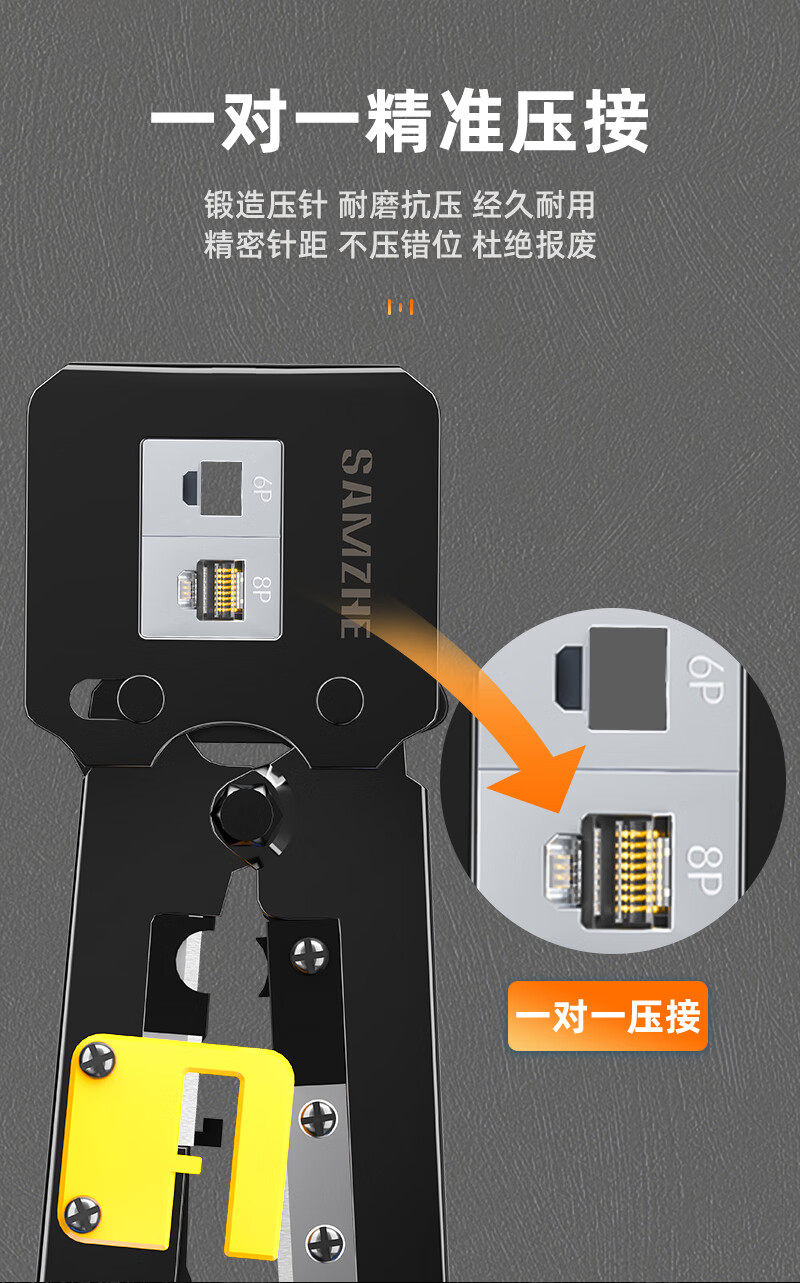 一对一精准压接

锻造压针 耐磨抗压 经久耐用
精密针距 不压错位 杜绝报废

6P
8P
SAMZHE

6P
8P

一对一压接