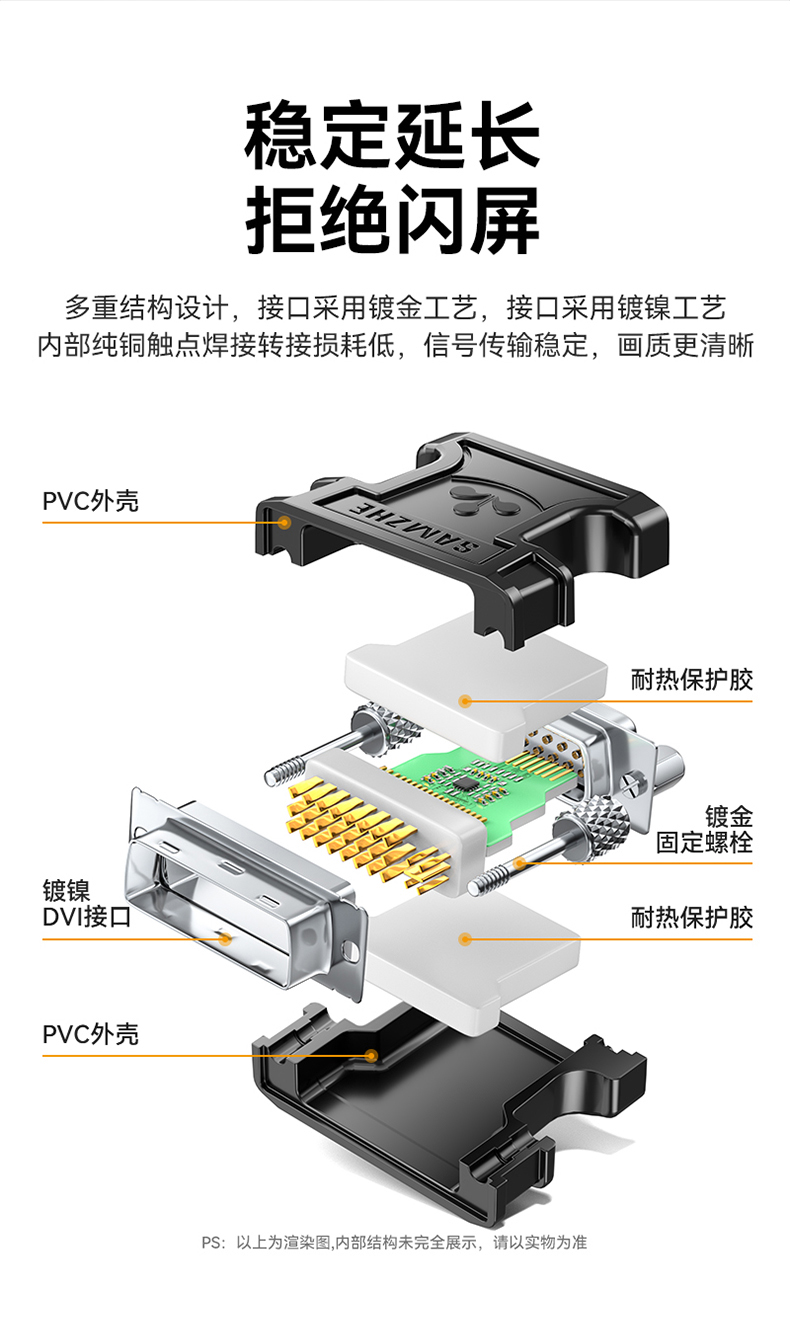 稳定延长
拒绝闪屏

多重结构设计，接口采用镀金工艺，接口采用镀镍工艺
内部纯铜触点焊接转接损耗低，信号传输稳定，画质更清晰

PVC外壳

SAMZHE

耐热保护胶

镀金
固定螺栓

镀镍
DVI接口

耐热保护胶

PVC外壳

PS：以上为渲染图,内部结构未完全展示，请以实物为准