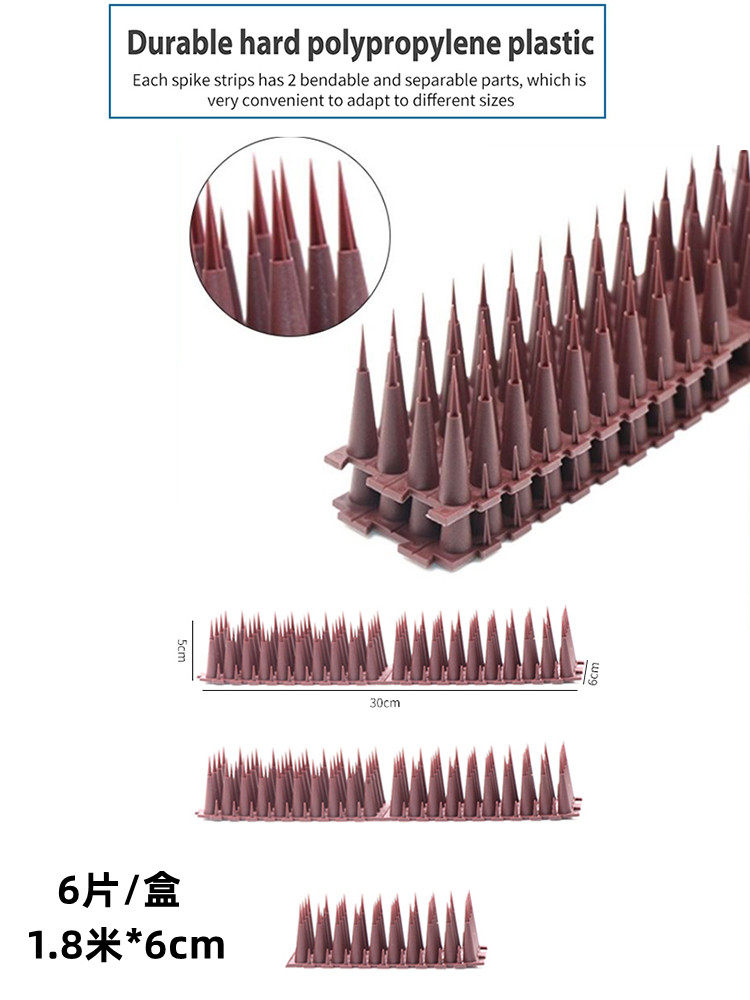 Durable hard polypropylene plastic

Each spike strips has 2 bendable and separable parts, which is very convenient to adapt to different sizes

5cm

6cm

30cm

6片/盒
1.8米*6cm