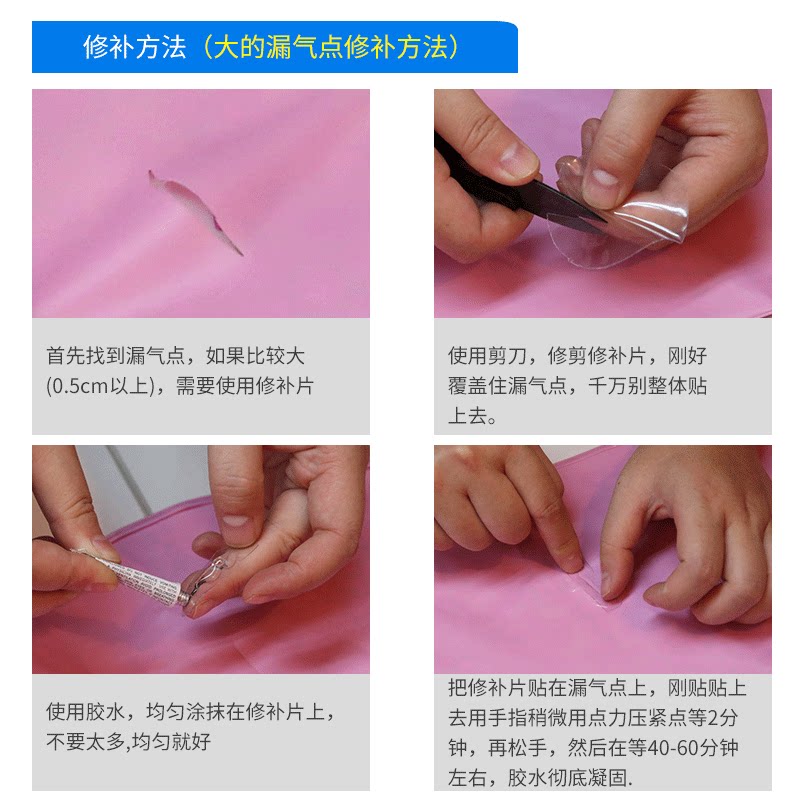 修补方法（大的漏气点修补方法）

首先找到漏气点，如果比较大(0.5cm以上)，需要使用修补片

使用剪刀，修剪修补片，刚好覆盖住漏气点，千万别整体贴上去。

使用胶水，均匀涂抹在修补片上，不要太多,均匀就好

把修补片贴在漏气点上，刚贴贴上去用手指稍微用点力压紧点等2分钟，再松手，然后在等40-60分钟左右，胶水彻底凝固.