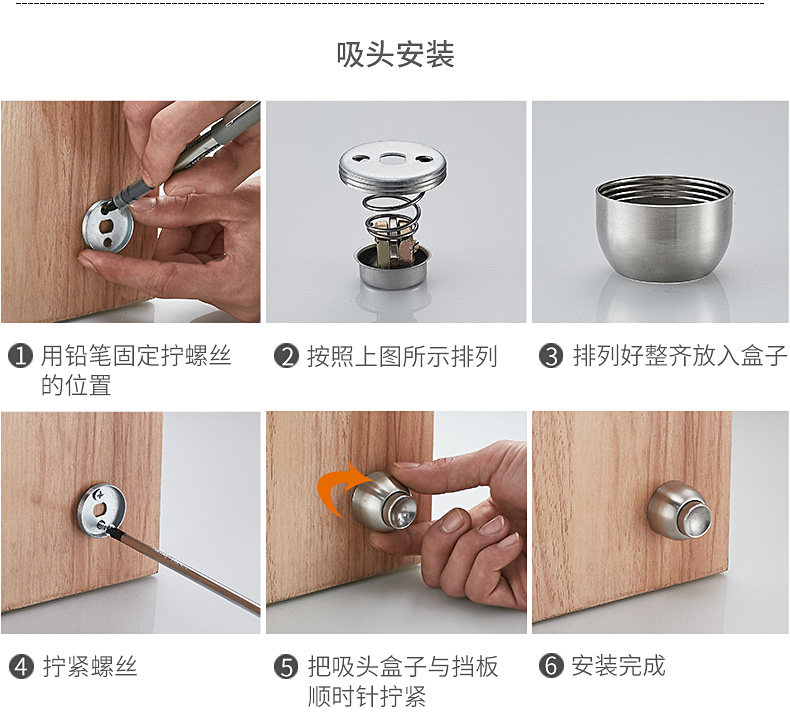 吸头安装

❶ 用铅笔固定拧螺丝的位置

❷ 按照上图所示排列

❸ 排列好整齐放入盒子

❹ 拧紧螺丝

❺ 把吸头盒子与挡板顺时针拧紧

❻ 安装完成