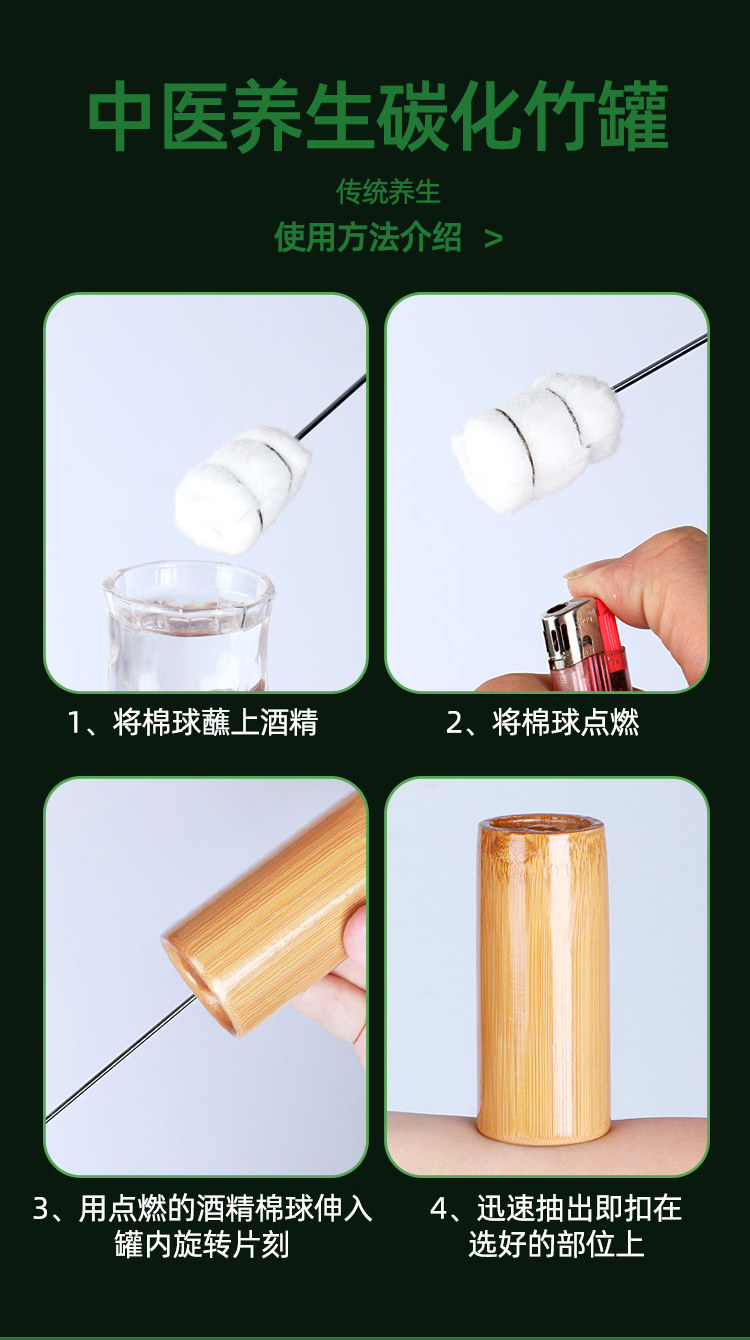 中医养生碳化竹罐

传统养生

使用方法介绍 >

1、将棉球蘸上酒精

2、将棉球点燃

3、用点燃的酒精棉球伸入罐内旋转片刻

4、迅速抽出即扣在选好的部位上