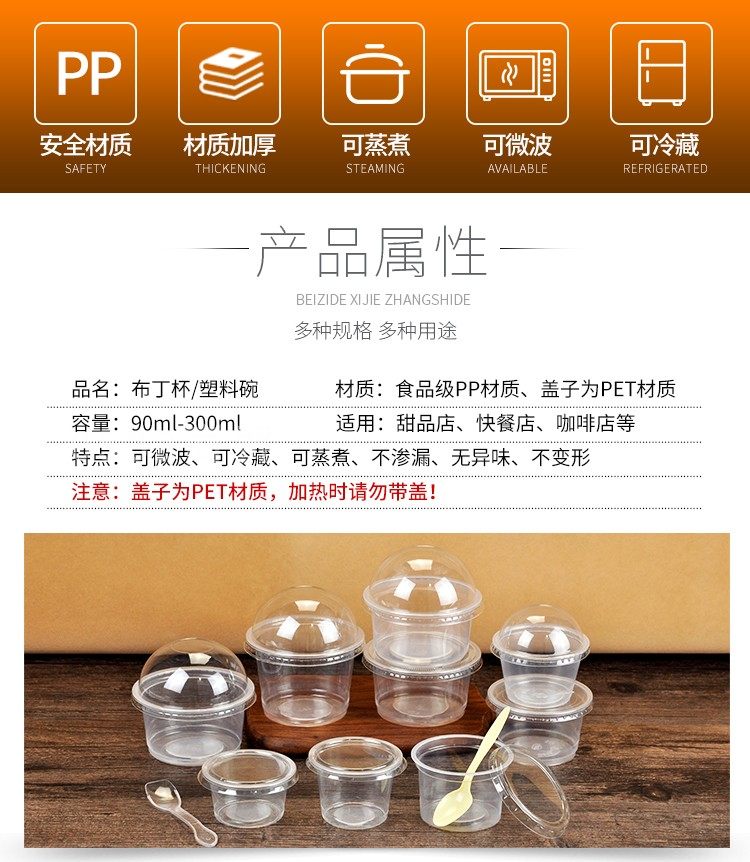 PP
安全材质
SAFETY

材质加厚
THICKENING

可蒸煮
STEAMING

可微波
AVAILABLE

可冷藏
REFRIGERATED

产品属性
BEIZIDE XIJIE ZHANGSHIDE
多种规格 多种用途

品名：布丁杯/塑料碗
材质：食品级PP材质、盖子为PET材质
容量：90ml-300ml
适用：甜品店、快餐店、咖啡店等
特点：可微波、可冷藏、可蒸煮、不渗漏、无异味、不变形
注意：盖子为PET材质，加热时请勿带盖！