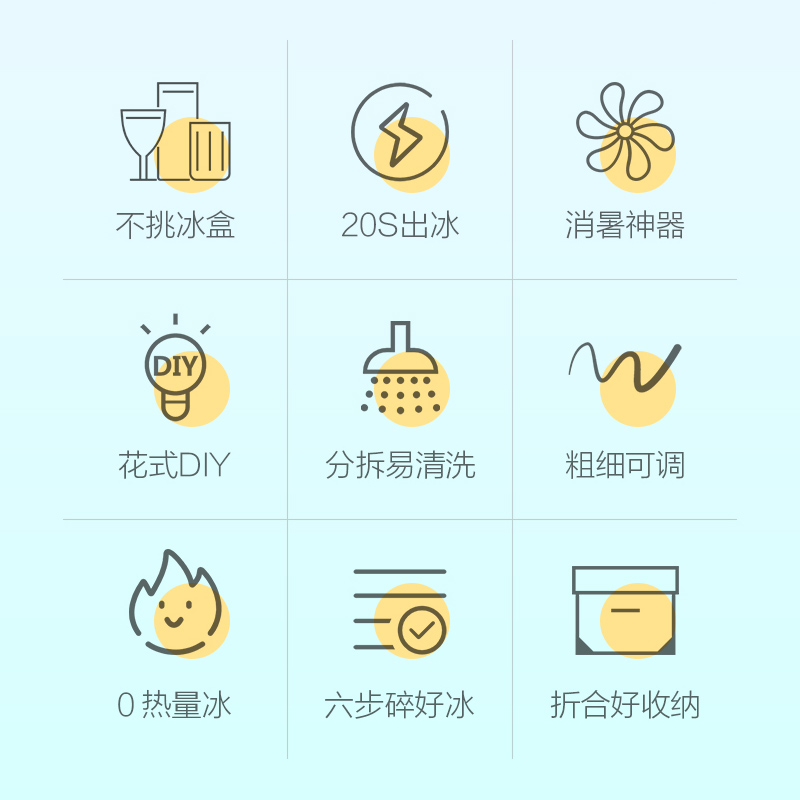 不挑冰盒

20S出冰

消暑神器

DIY

花式DIY

分拆易清洗

粗细可调

0热量冰

六步碎好冰

折合好收纳