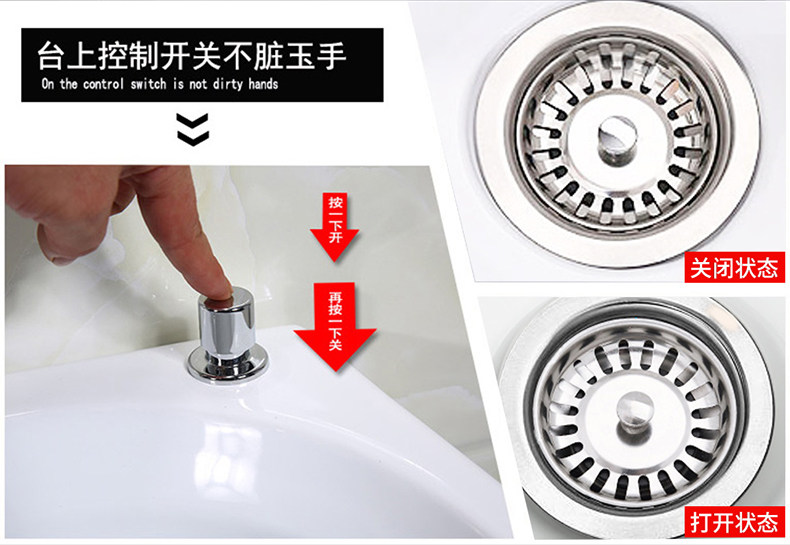 台上控制开关不脏玉手
On the control switch is not dirty hands

按一下开

再按一下关

关闭状态

打开状态