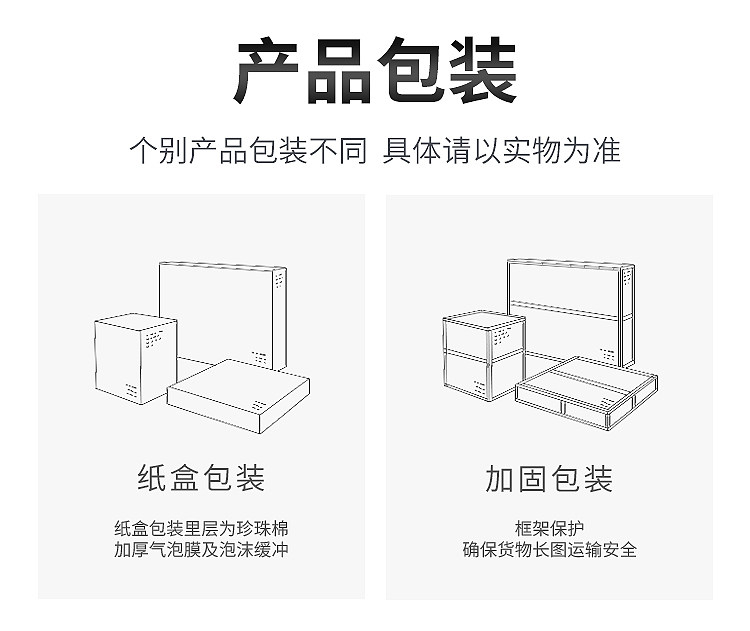 产品包装

个别产品包装不同 具体请以实物为准

纸盒包装

纸盒包装里层为珍珠棉
加厚气泡膜及泡沫缓冲

加固包装

框架保护
确保货物长图运输安全