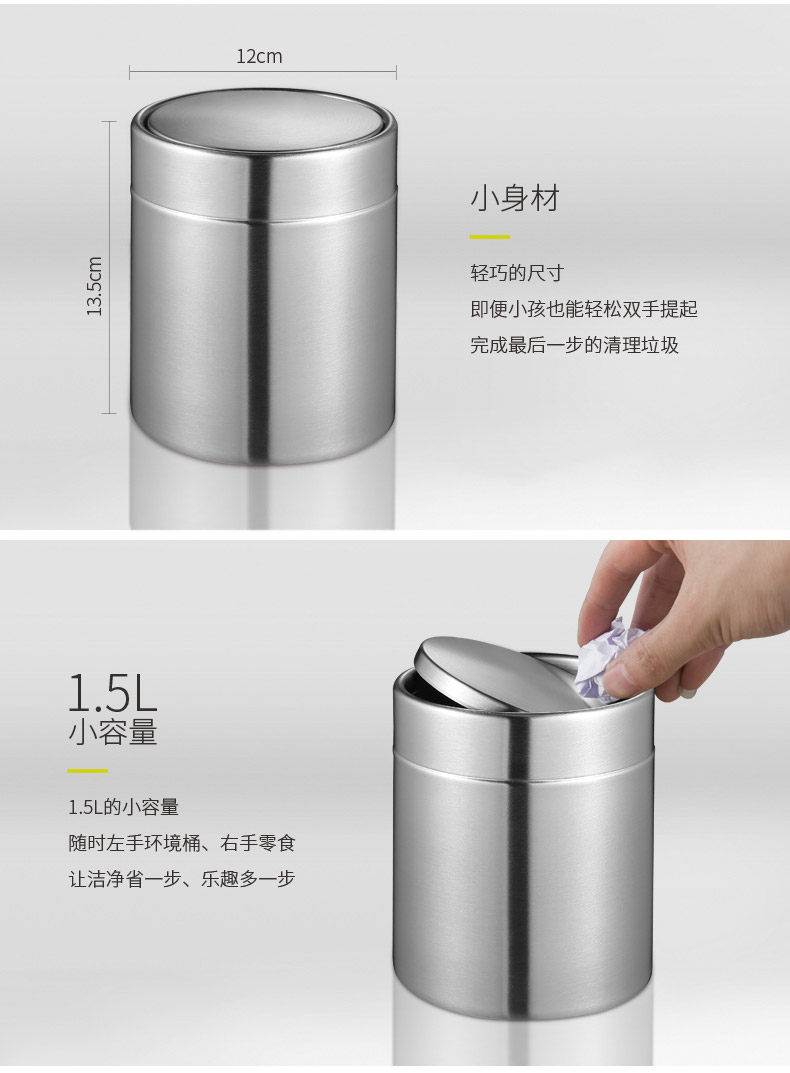 12cm

13.5cm

小身材

轻巧的尺寸
即便小孩也能轻松双手提起
完成最后一步的清理垃圾

1.5L
小容量

1.5L的小容量
随时左手环境桶、右手零食
让洁净省一步、乐趣多一步