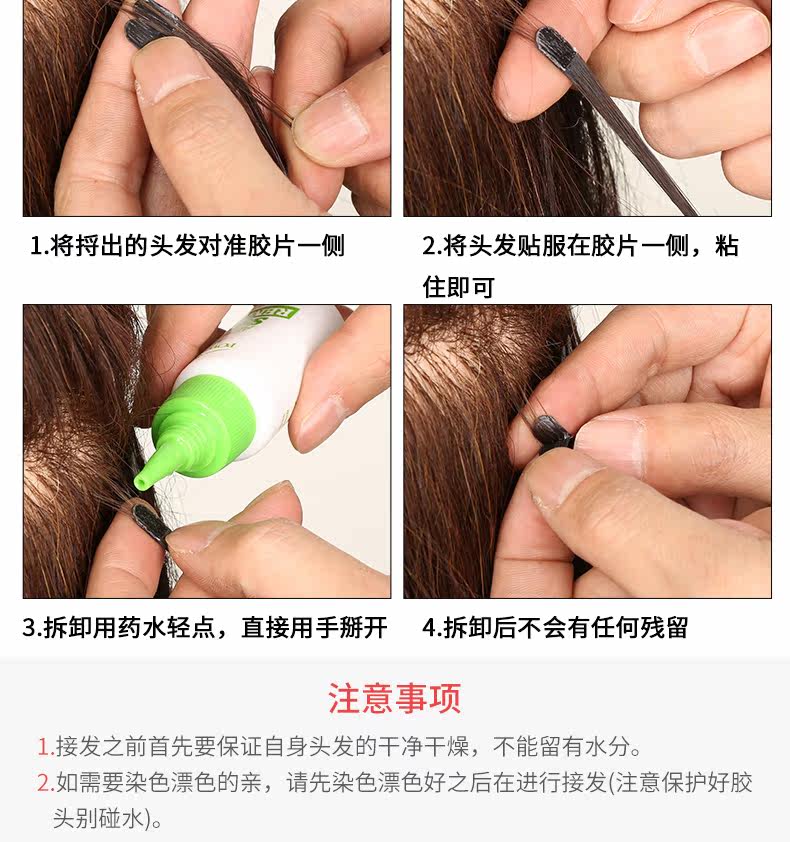 1.将捋出的头发对准胶片一侧

2.将头发贴服在胶片一侧，粘住即可

3.拆卸用药水轻点，直接用手掰开

4.拆卸后不会有任何残留

注意事项

1.接发之前首先要保证自身头发的干净干燥，不能留有水分。

2.如需要染色漂色的亲，请先染色漂色好之后在进行接发(注意保护好胶头别碰水)。