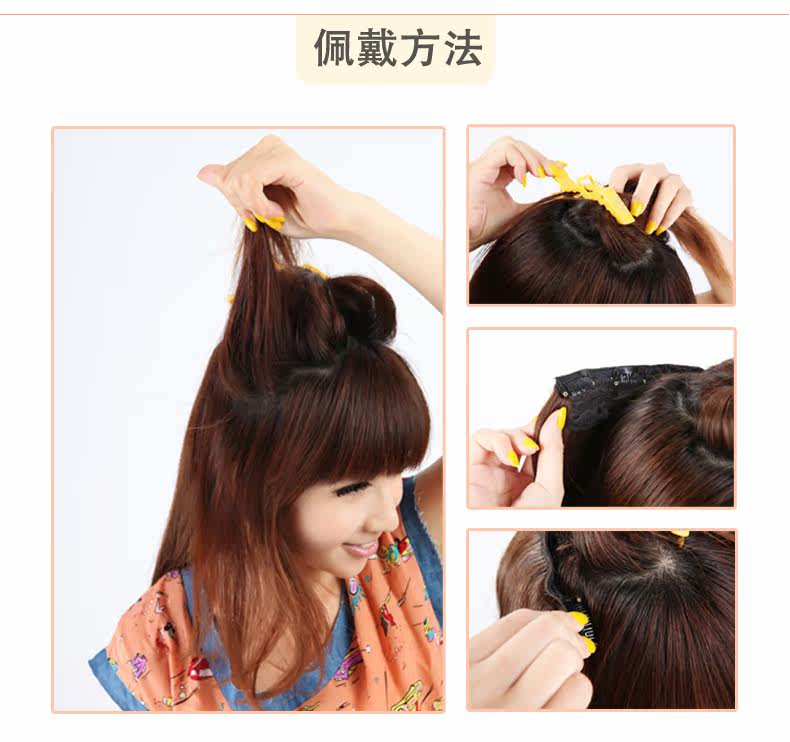 佩戴方法