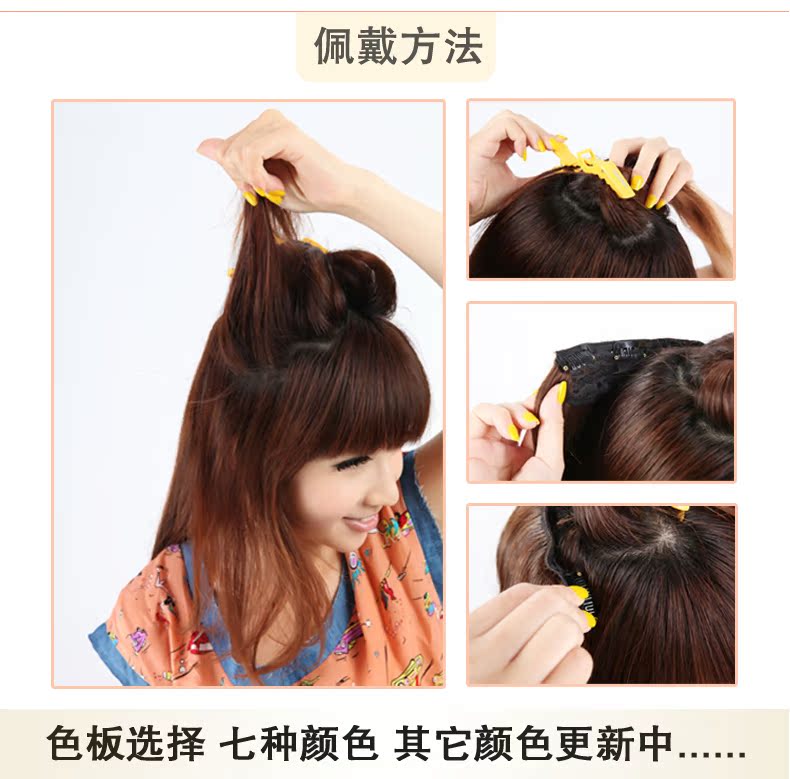 佩戴方法

色板选择 七种颜色 其它颜色更新中……