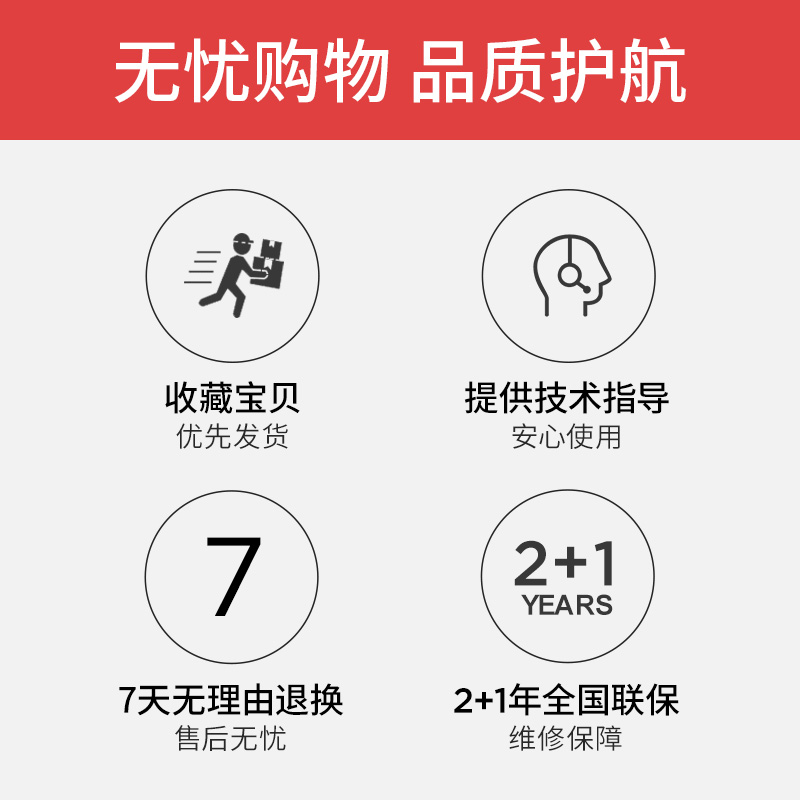 无忧购物 品质护航

收藏宝贝
优先发货

提供技术指导
安心使用

7

7天无理由退换
售后无忧

2+1
YEARS

2+1年全国联保
维修保障