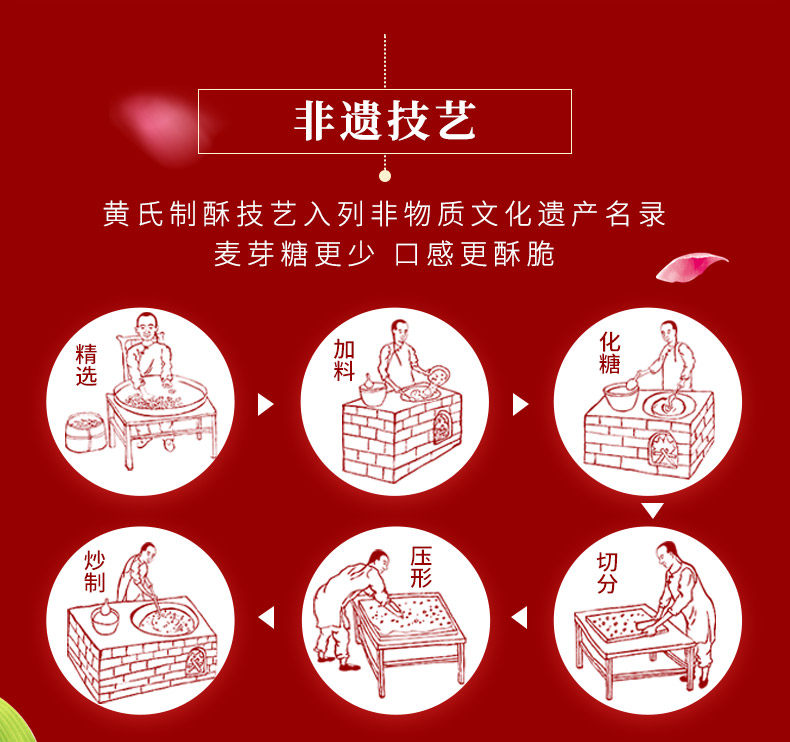 非遗技艺

黄氏制酥技艺入列非物质文化遗产名录
麦芽糖更少 口感更酥脆

精选

加料

化糖

切分

压形

炒制