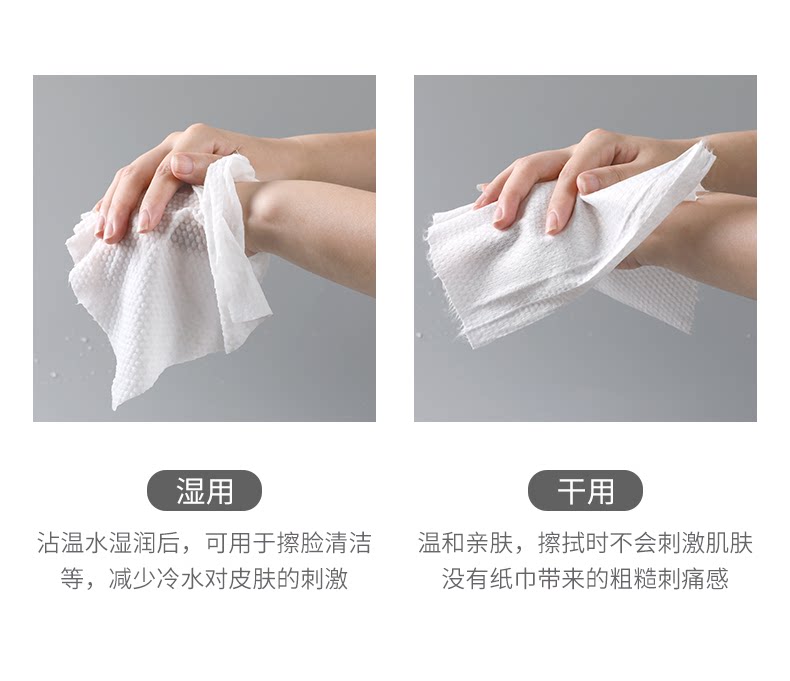 湿用

沾温水湿润后，可用于擦脸清洁等，减少冷水对皮肤的刺激

干用

温和亲肤，擦拭时不会刺激肌肤没有纸巾带来的粗糙刺痛感