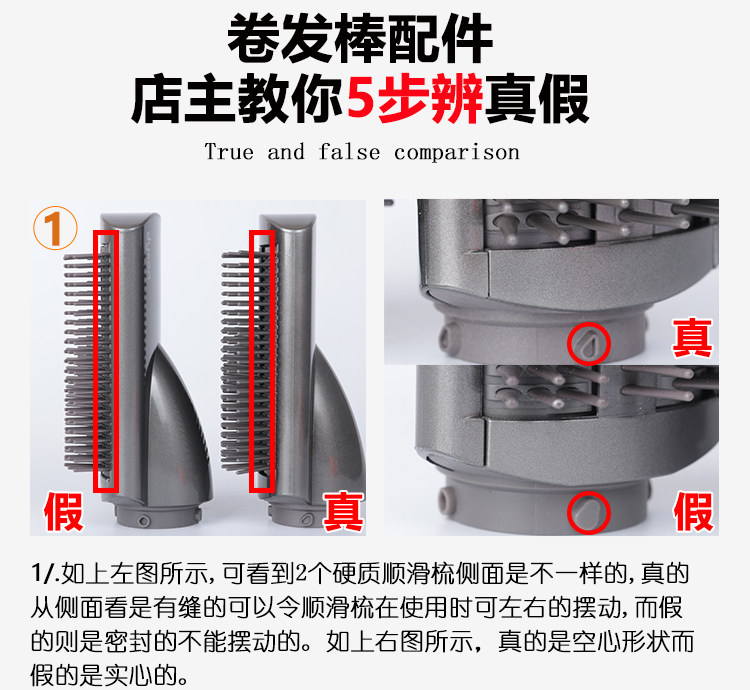 卷发棒配件
店主教你5步辨真假

True and false comparison

①

假

真

真

假

1/.如上左图所示，可看到2个硬质顺滑梳侧面是不一样的，真的从侧面看是有缝的可以令顺滑梳在使用时可左右的摆动，而假的则是密封的不能摆动的。如上右图所示，真的是空心形状而假的是实心的。