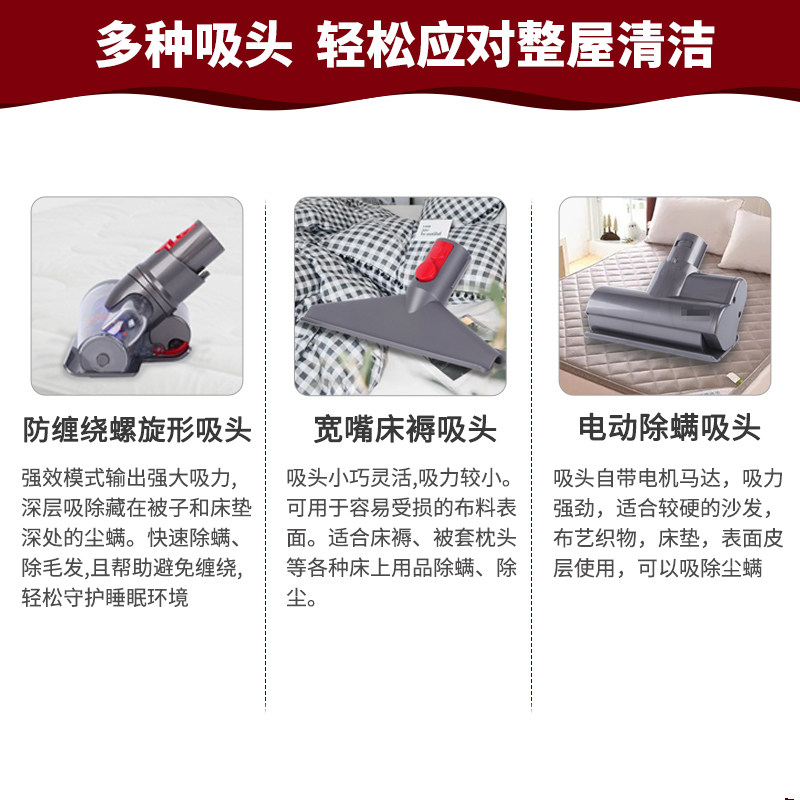 多种吸头 轻松应对整屋清洁

防缠绕螺旋形吸头

强效模式输出强大吸力，深层吸除藏在被子和床垫深处的尘螨。快速除螨、除毛发,且帮助避免缠绕,轻松守护睡眠环境

宽嘴床褥吸头

吸头小巧灵活,吸力较小。可用于容易受损的布料表面。适合床褥、被套枕头等各种床上用品除螨、除尘。

电动除螨吸头

吸头自带电机马达，吸力强劲，适合较硬的沙发，布艺织物，床垫，表面皮层使用，可以吸除尘螨