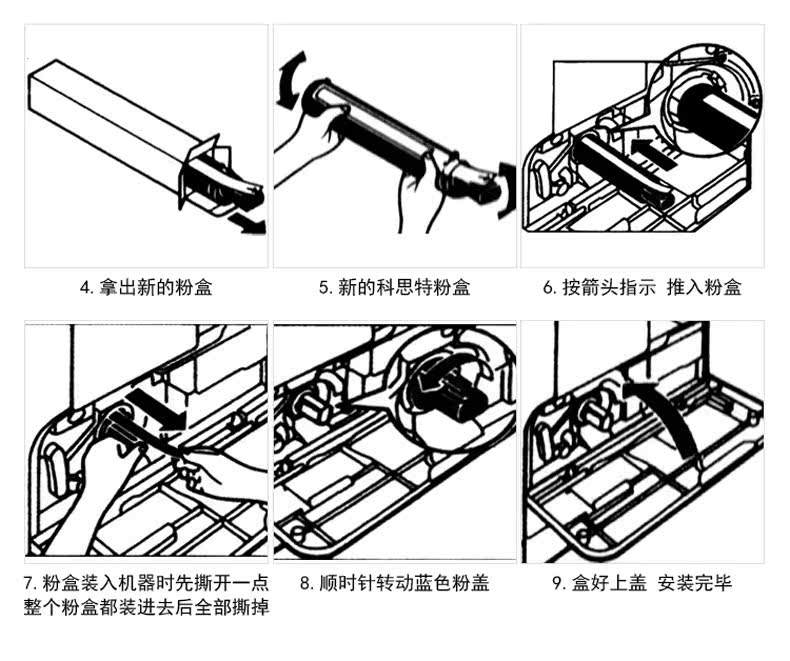 4. 拿出新的粉盒

5. 新的科思特粉盒

6. 按箭头指示 推入粉盒

7. 粉盒装入机器时先撕开一点
整个粉盒都装进去后全部撕掉

8. 顺时针转动蓝色粉盖

9. 盒好上盖 安装完毕