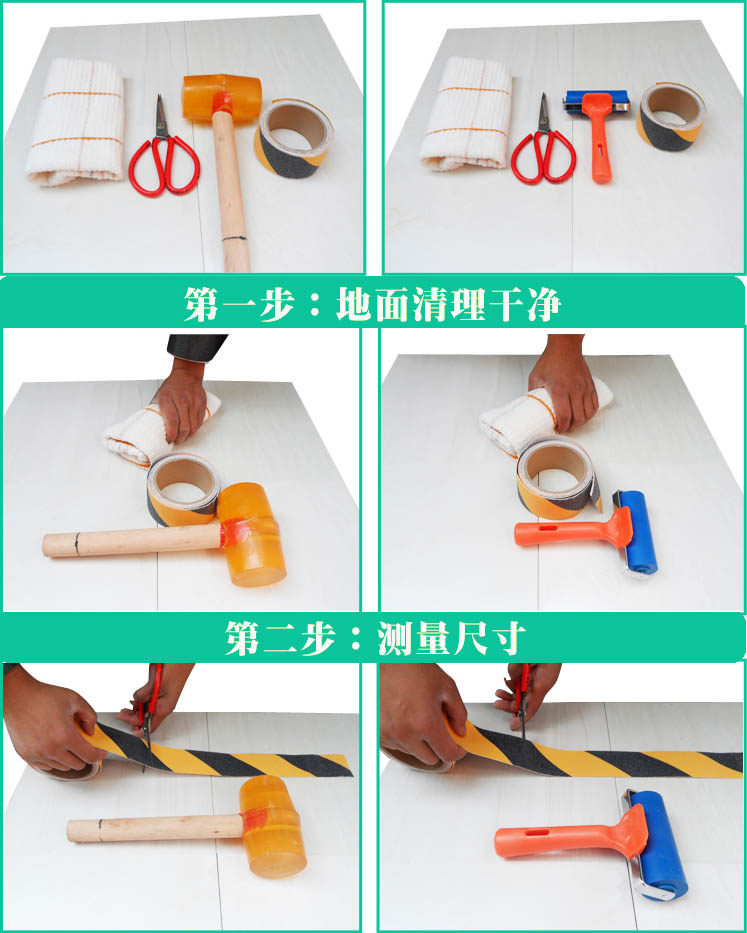 第一步：地面清理干净

第二步：测量尺寸