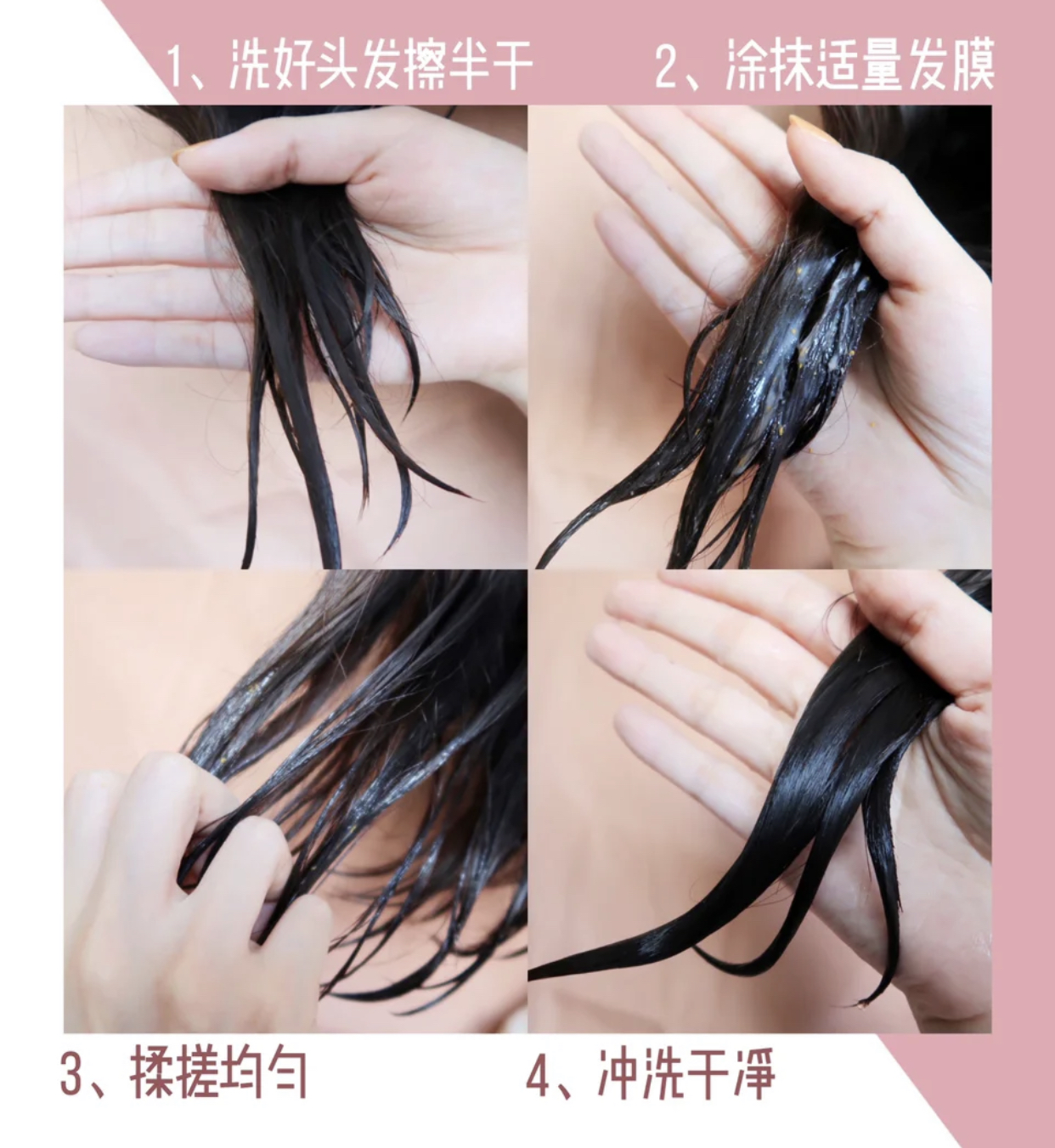 1、洗好头发擦半干

2、涂抹适量发膜

3、揉搓均匀

4、冲洗干净