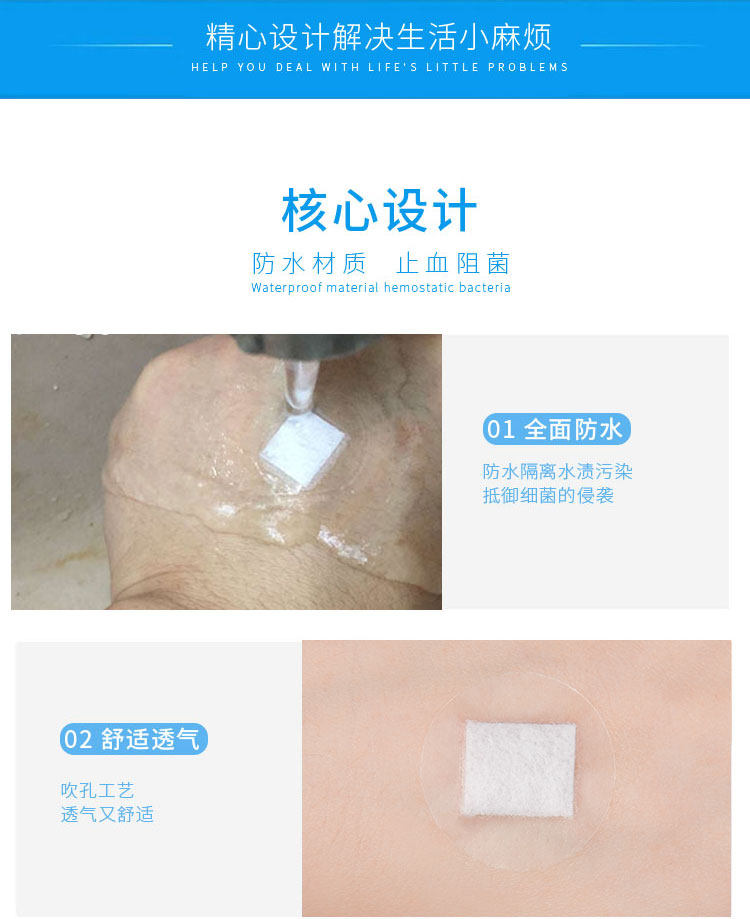 精心设计解决生活小麻烦
HELP YOU DEAL WITH LIFE'S LITTLE PROBLEMS

核心设计
防水材质 止血阻菌
Waterproof material hemostatic bacteria

01 全面防水
防水隔离水渍污染
抵御细菌的侵袭

02 舒适透气
吹孔工艺
透气又舒适